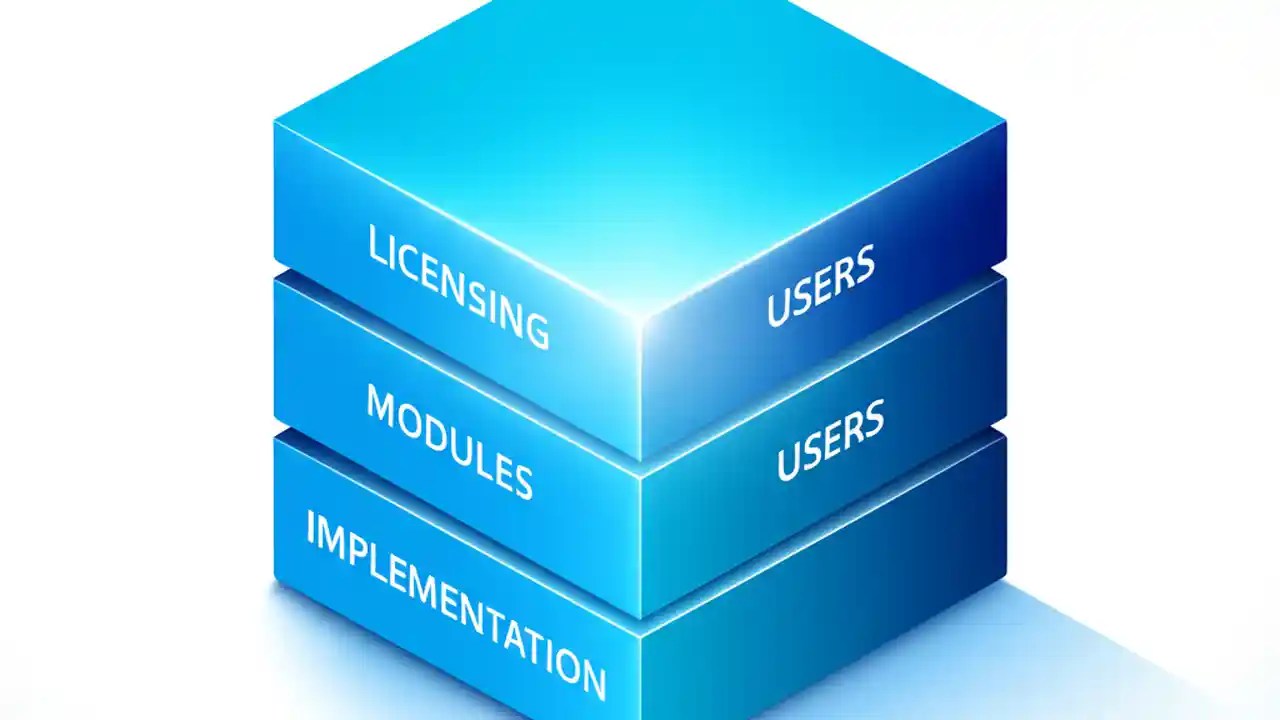 LICENSING
USERS
MODULES
USERS
IMPLEMENTATION