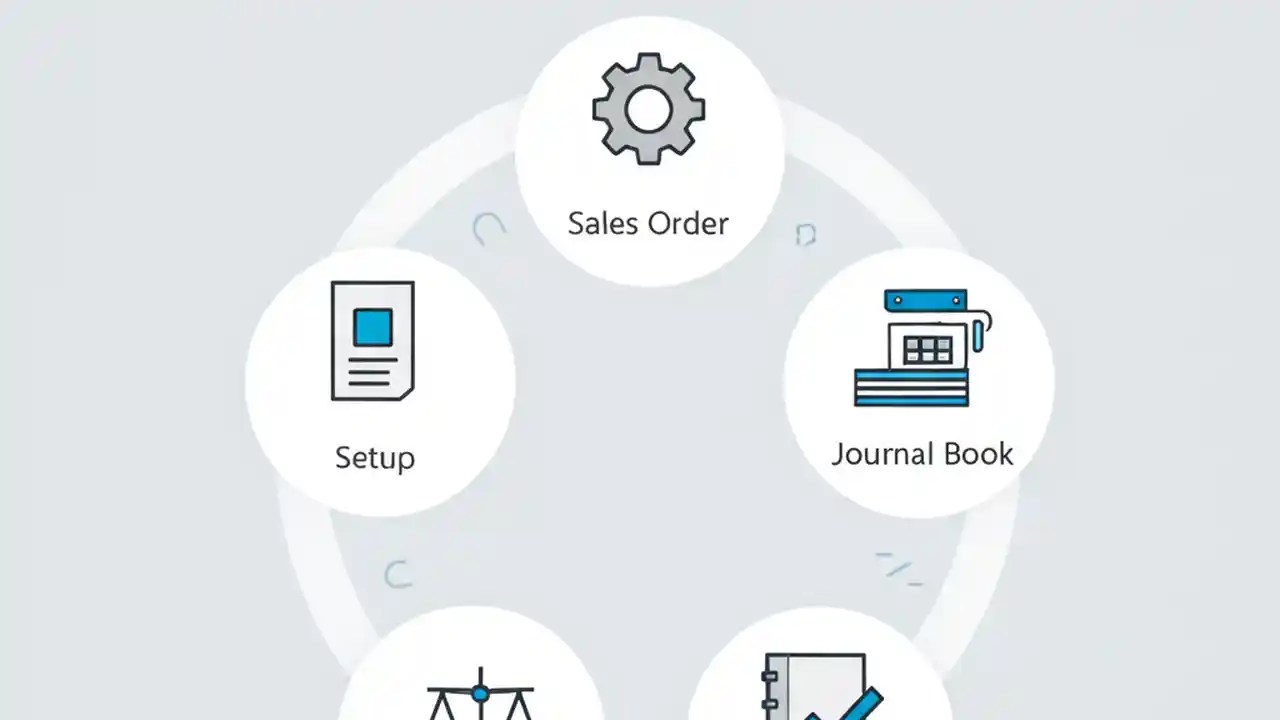 Sales Order

Setup

Journal Book