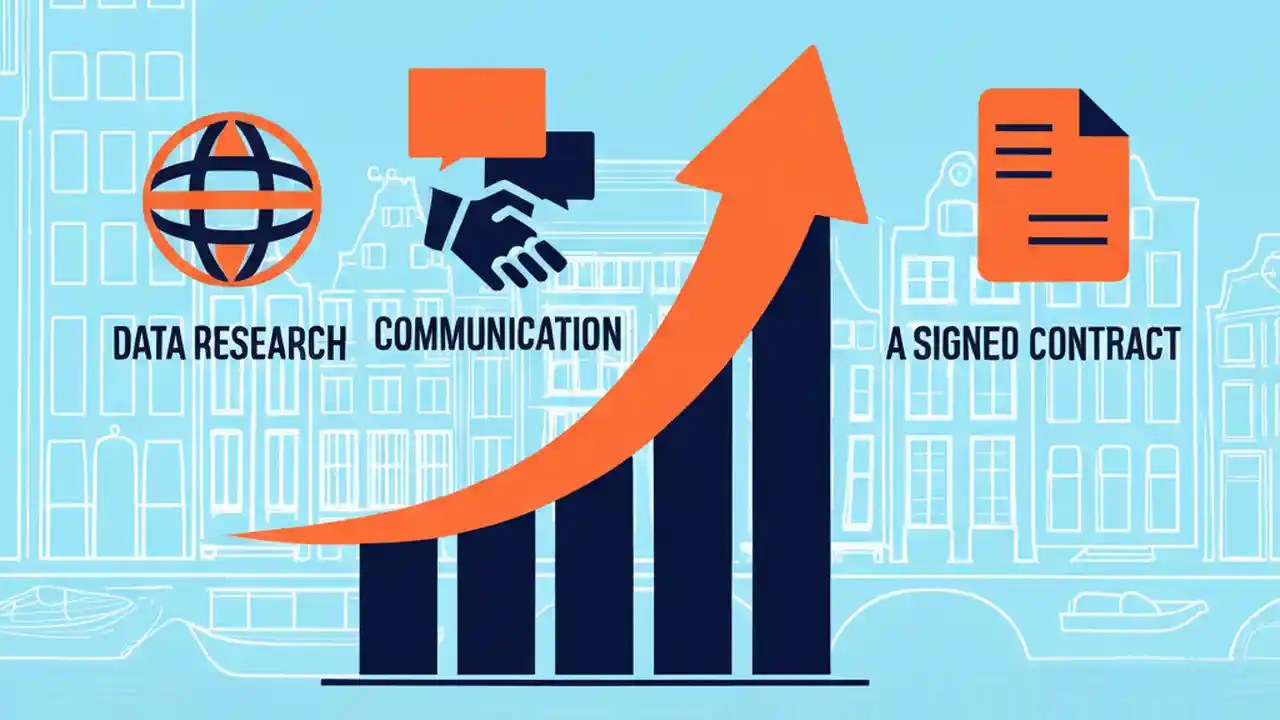 DATA RESEARCH

COMMUNICATION

A SIGNED CONTRACT