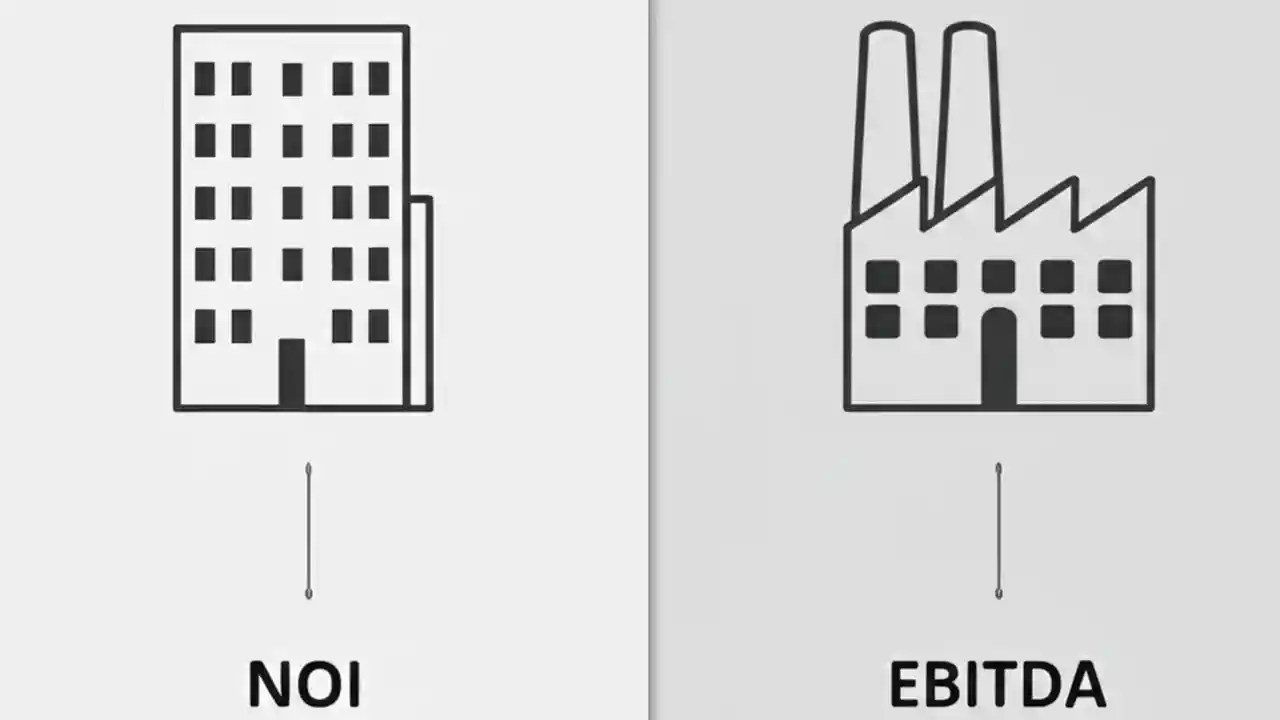 NOI

EBITDA