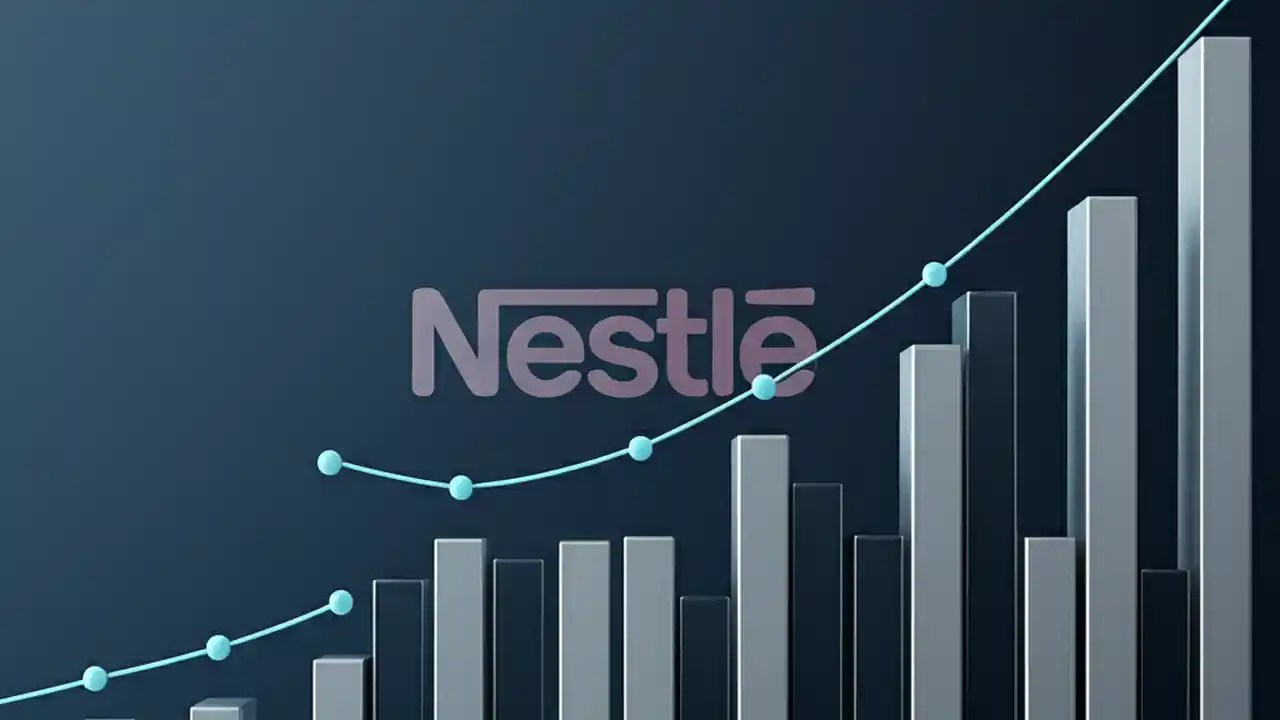 Nestlé