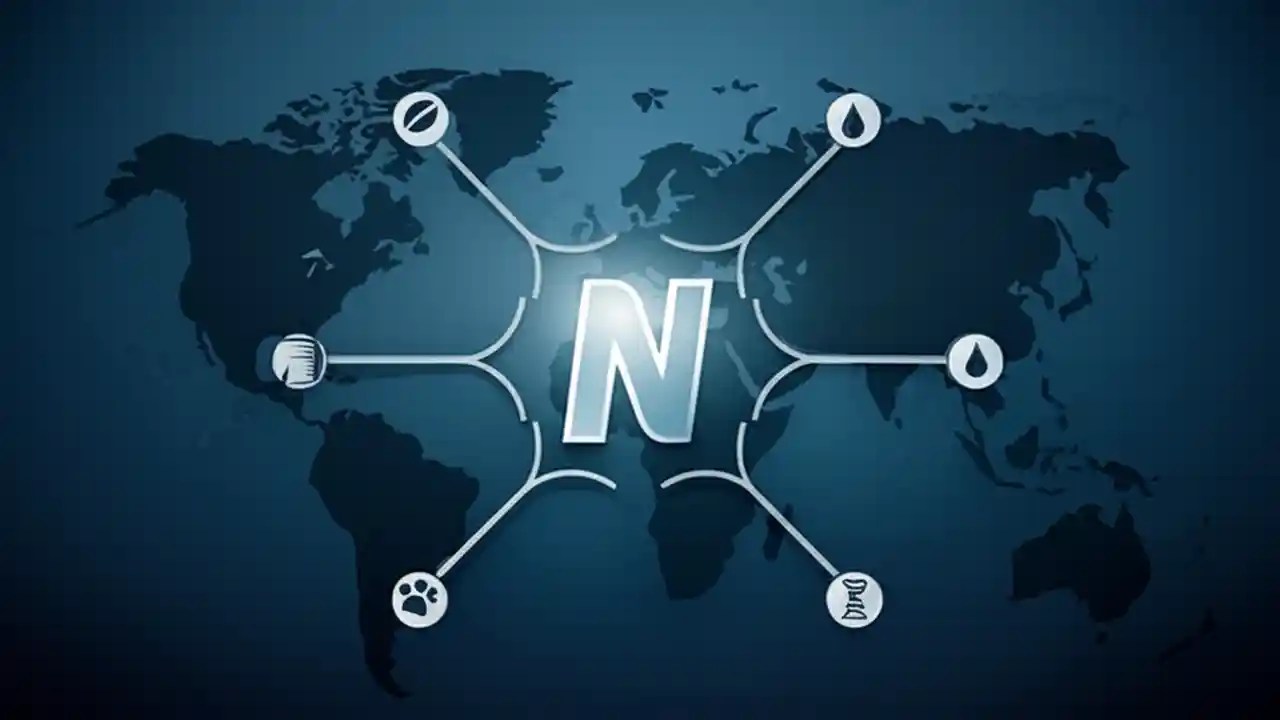 N