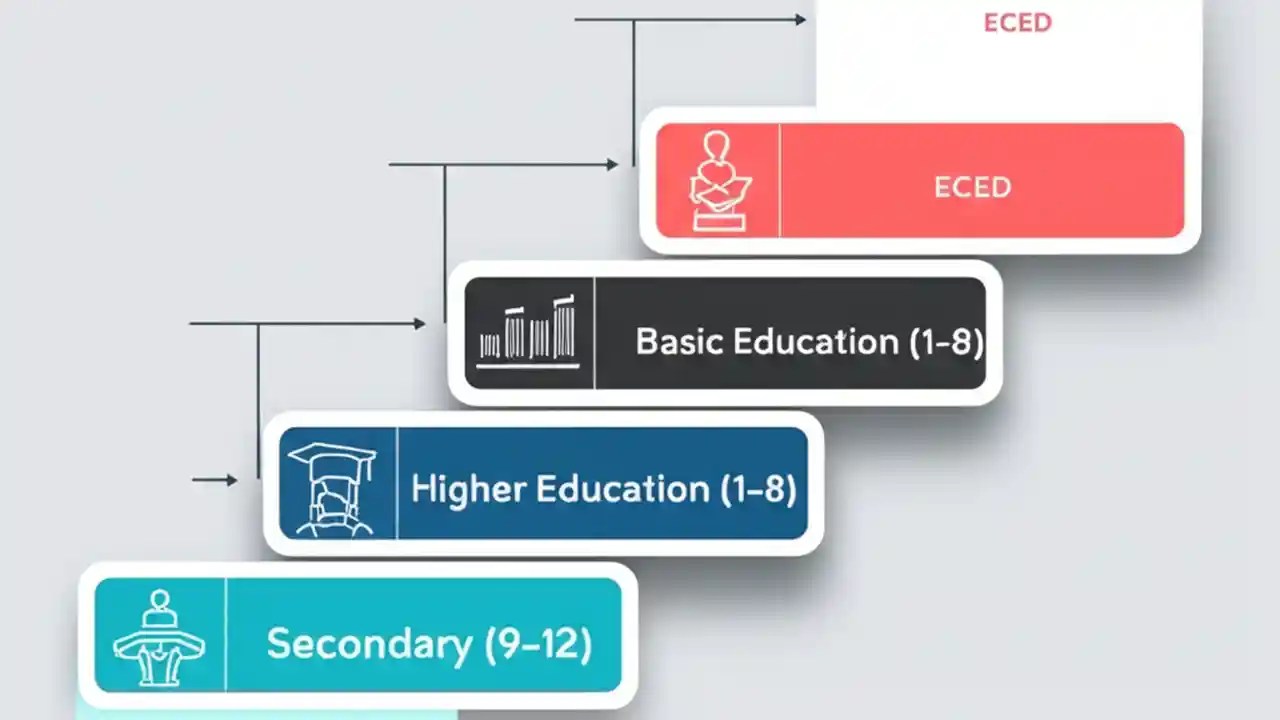 ECED

ECED

Basic Education (1–8)

Higher Education (1–8)

Secondary (9–12)