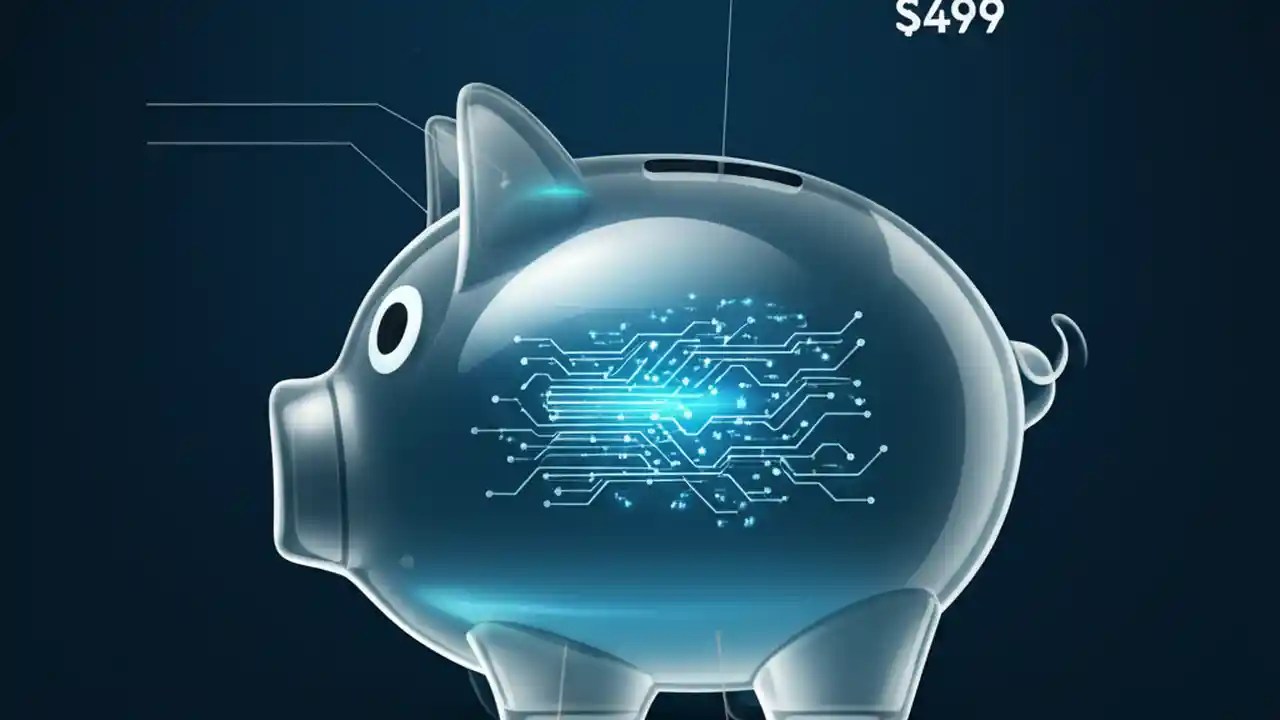 $499