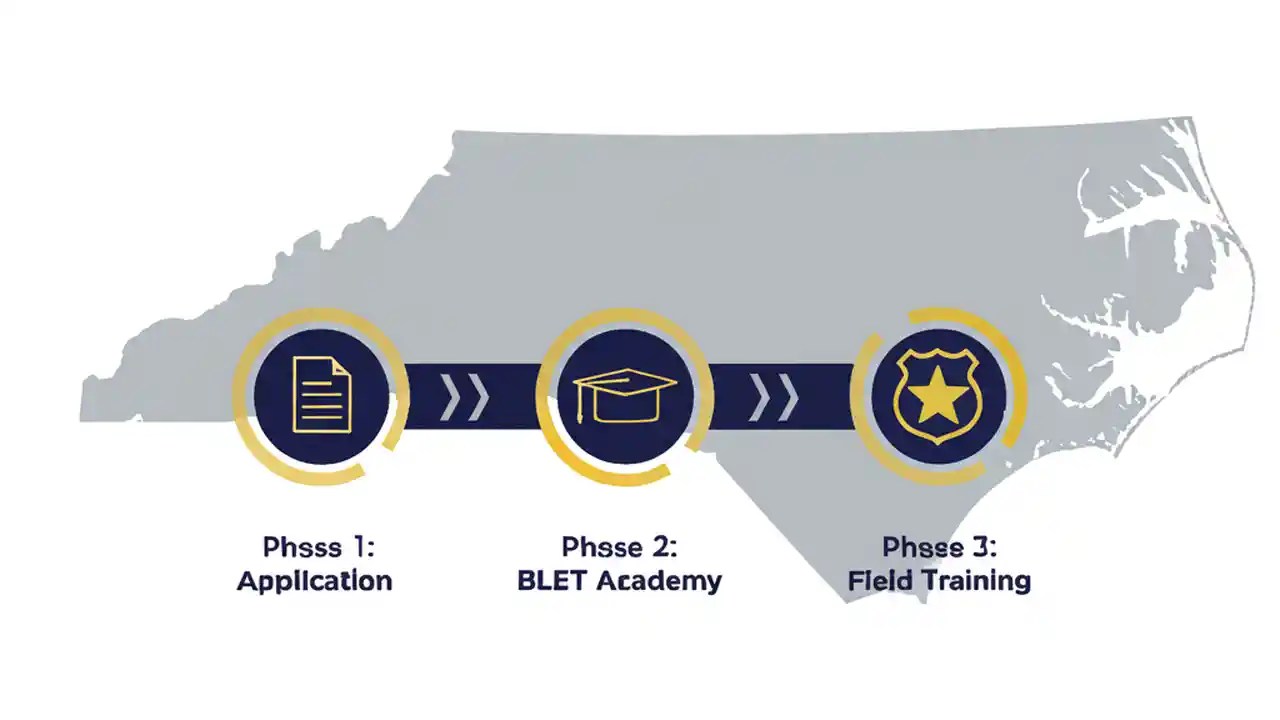 Phsss 1:
Application

Phsse 2:
BLET Academy

Phsse 3:
Field Training