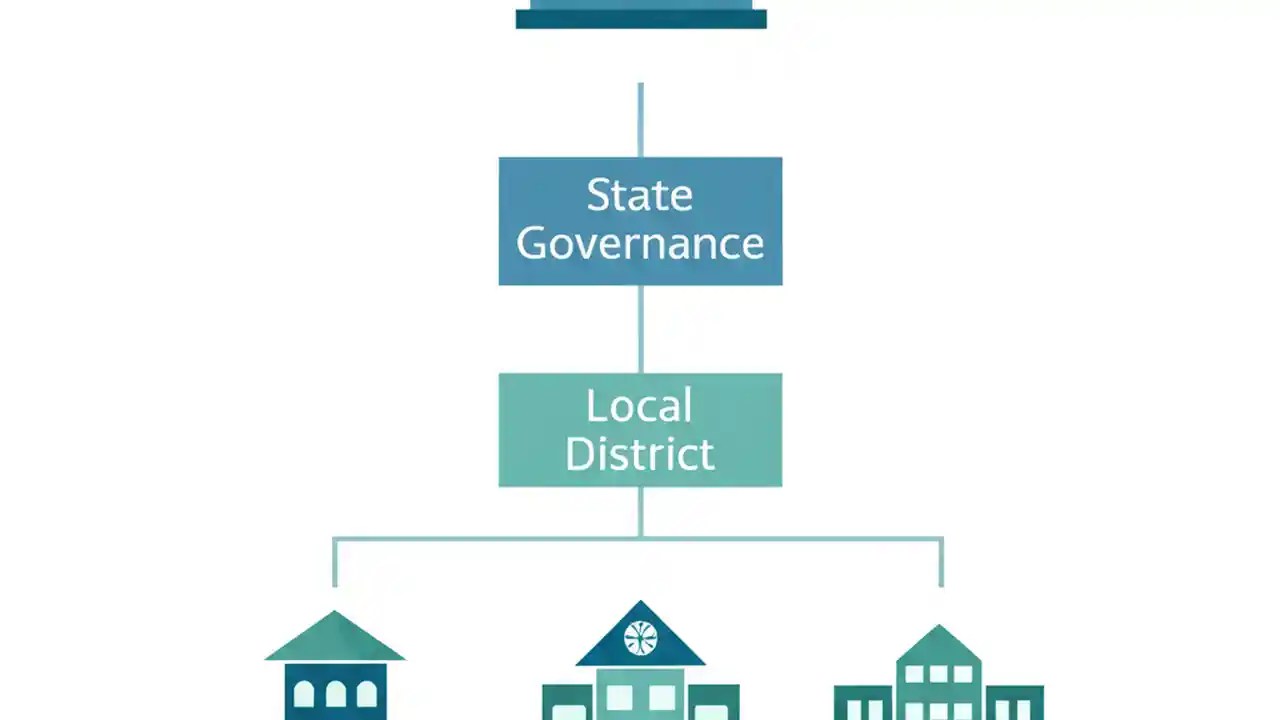 State Governance

Local District