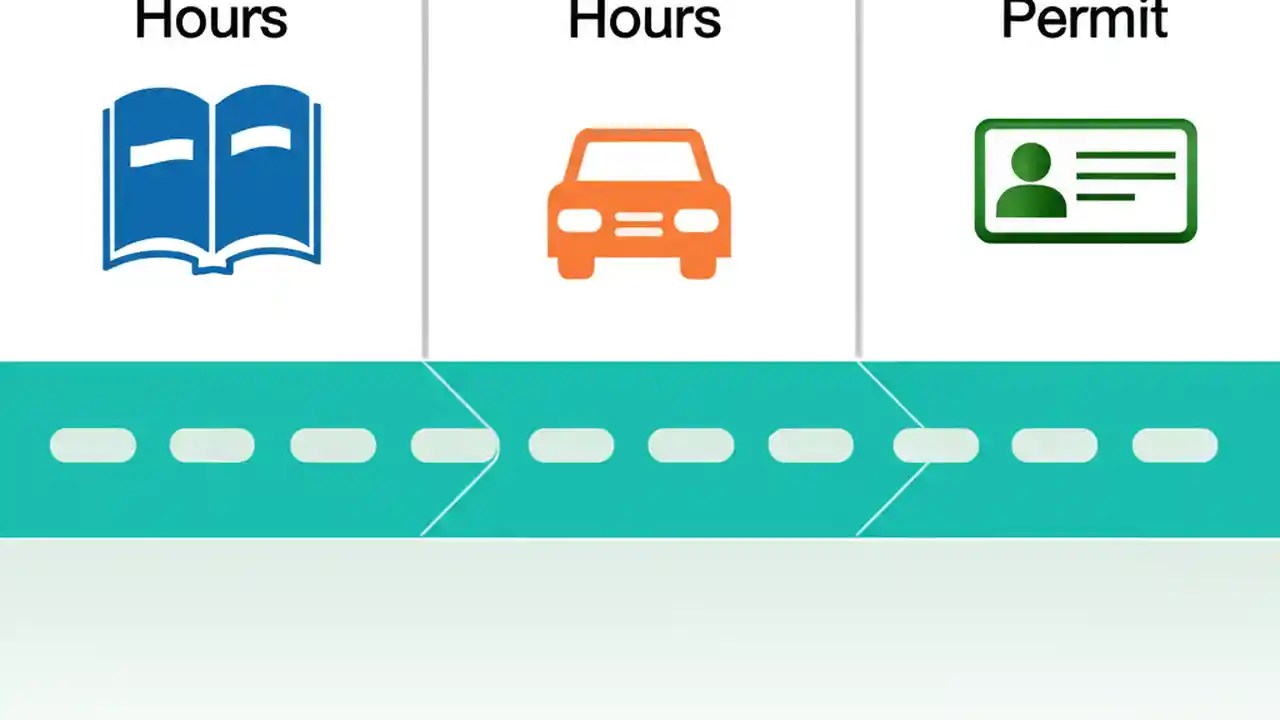 Hours

Hours

Permit