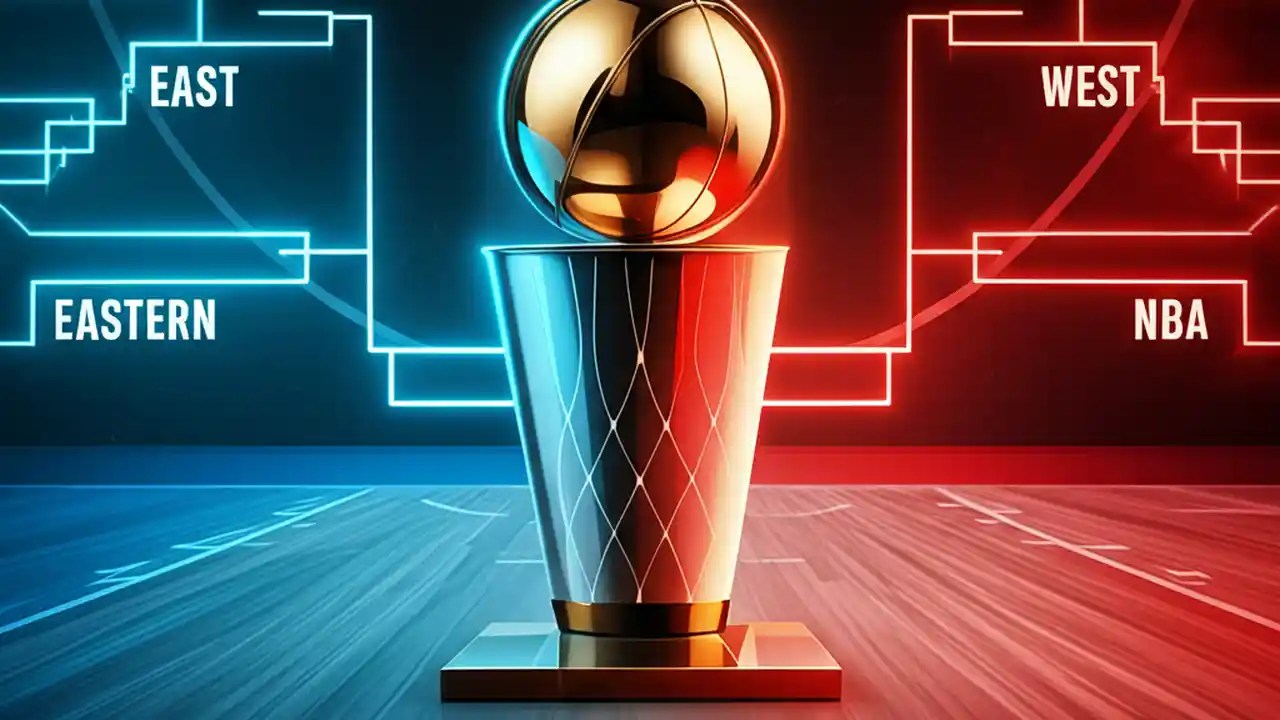 EAST

EASTERN

WEST

NBA