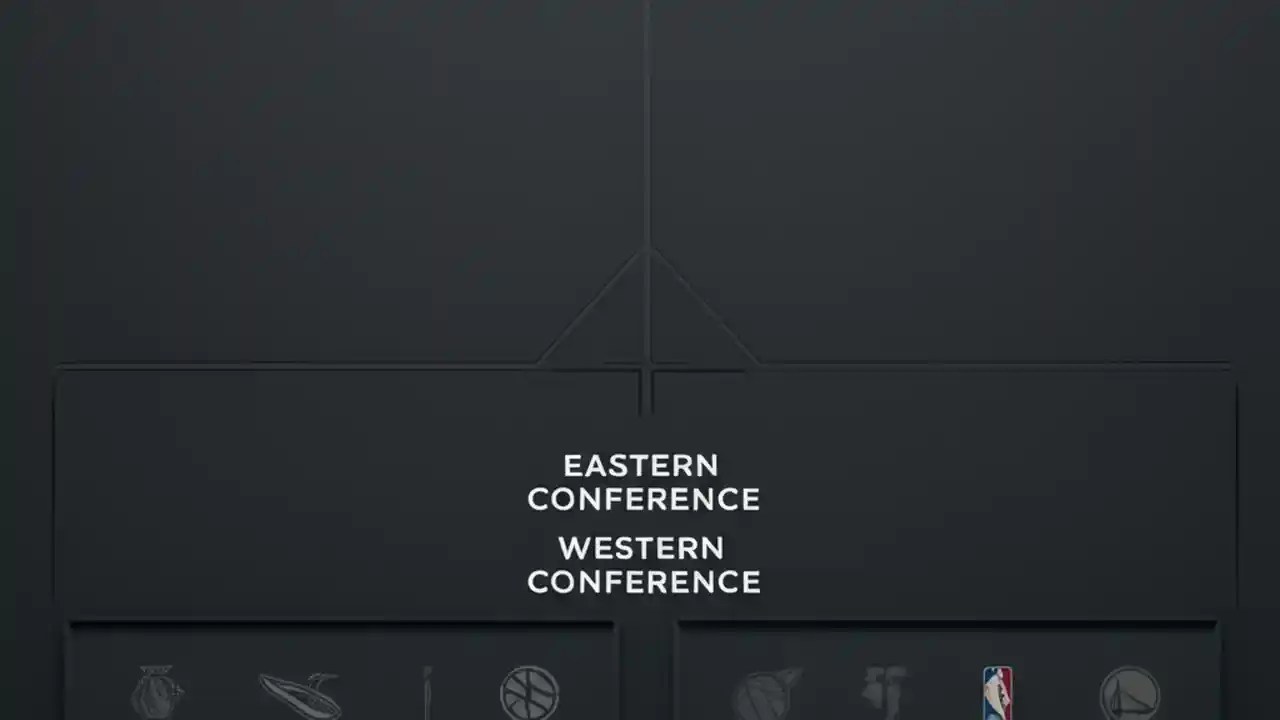 EASTERN
CONFERENCE

WESTERN
CONFERENCE