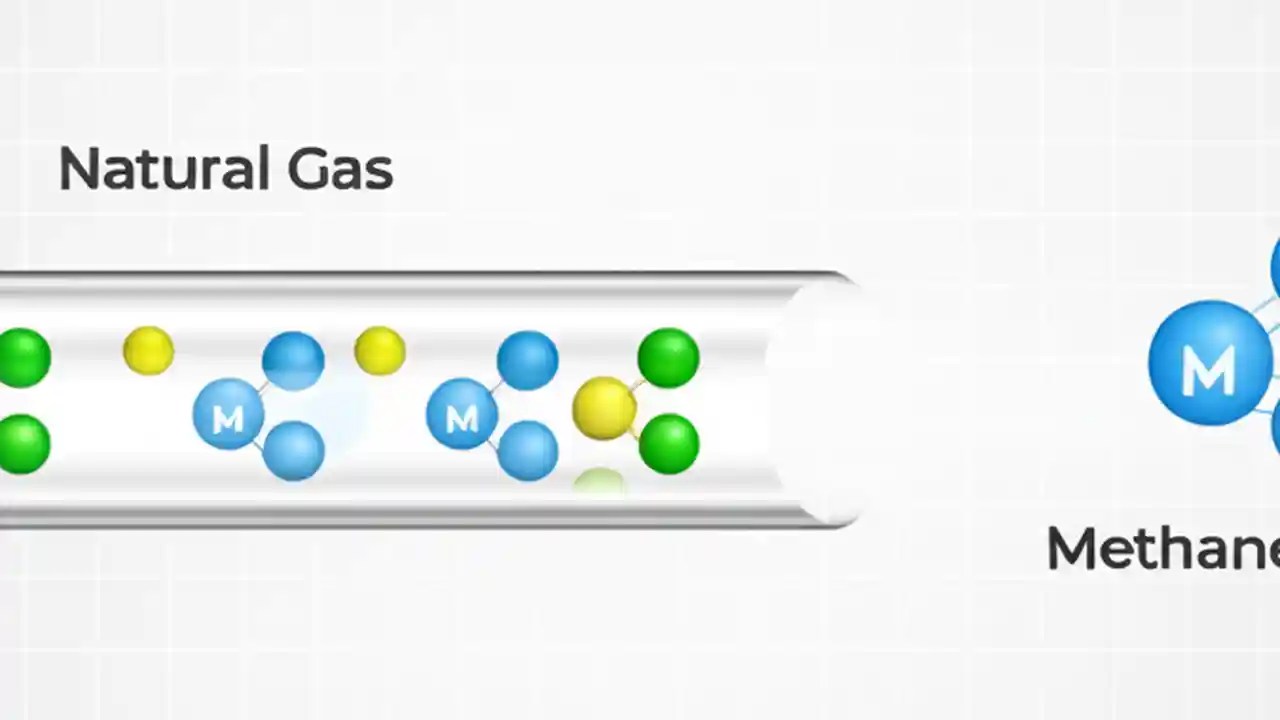 Natural Gas

M

M

M

Methane