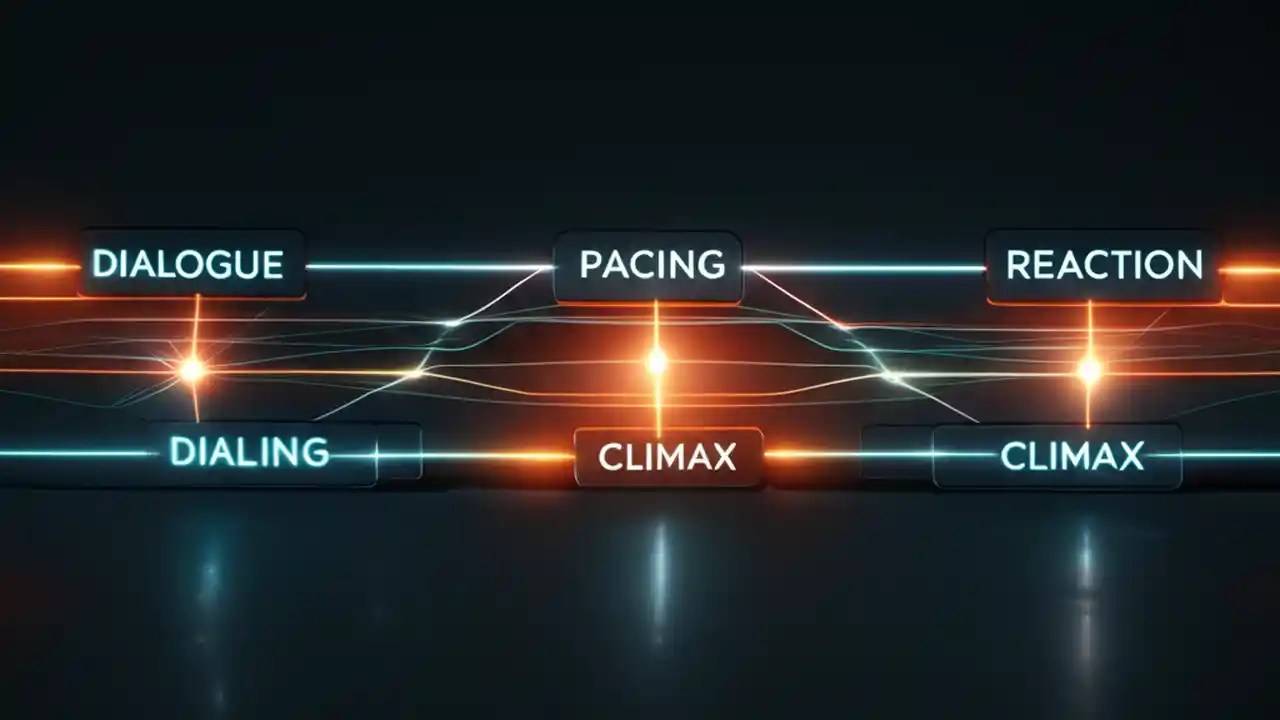 DIALOGUE
PACING
REACTION
DIALING
CLIMAX
CLIMAX