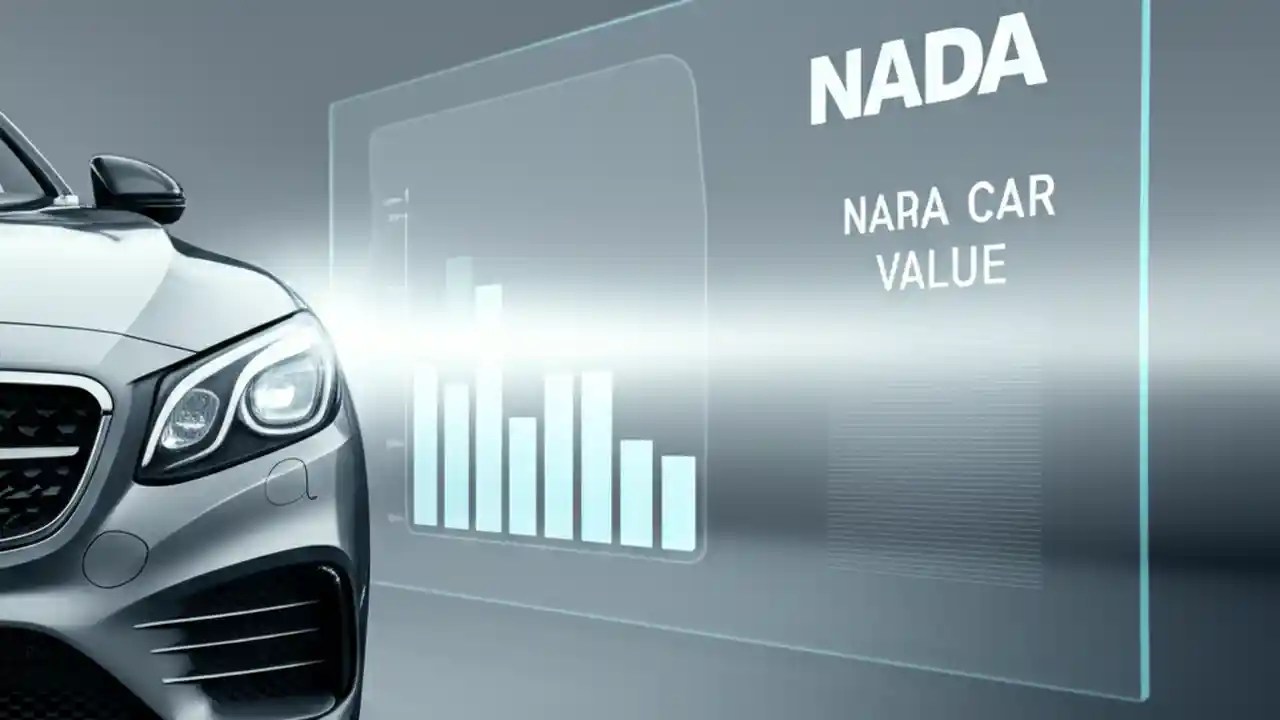 NADA

NARA CAR VALUE