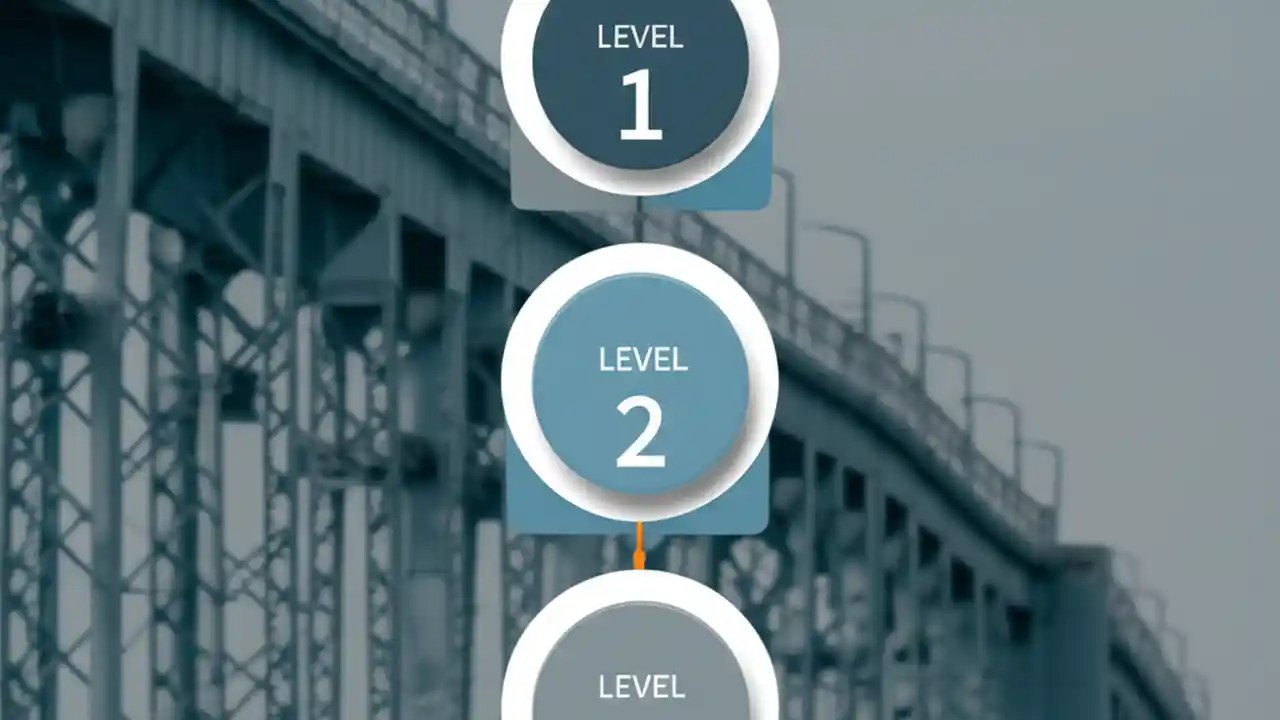 LEVEL
1

LEVEL
2

LEVEL