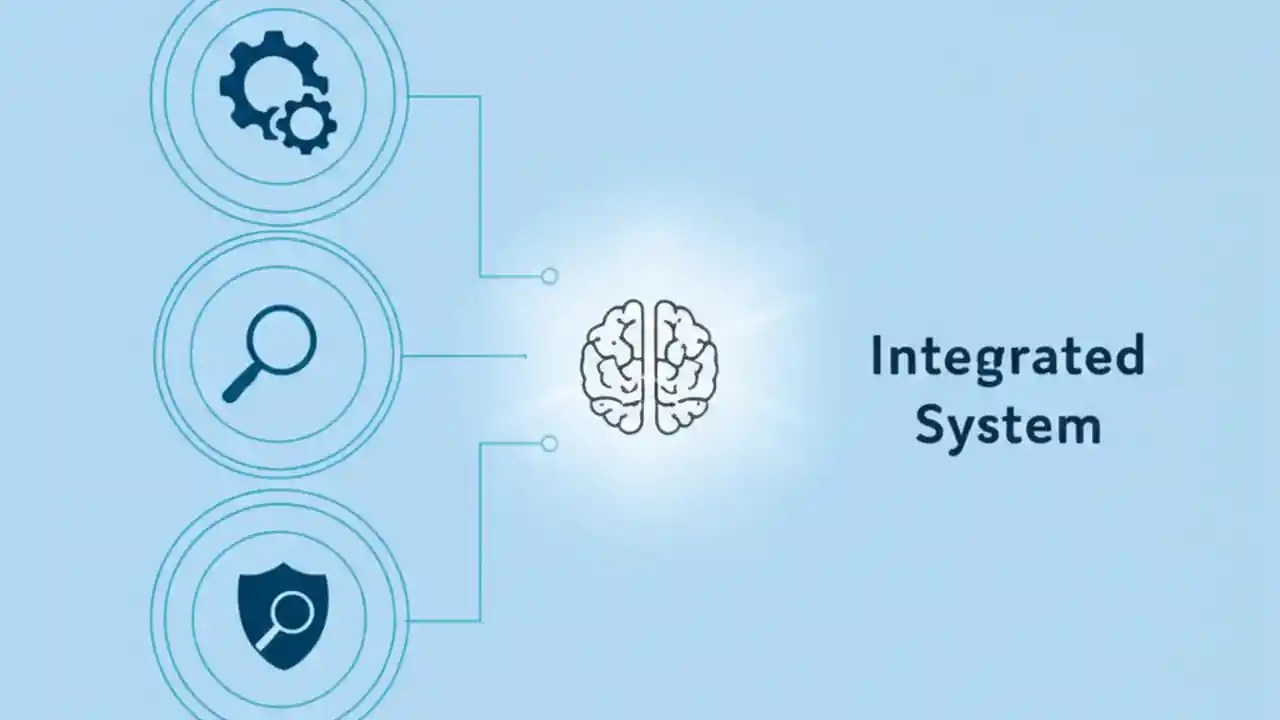 Integrated System