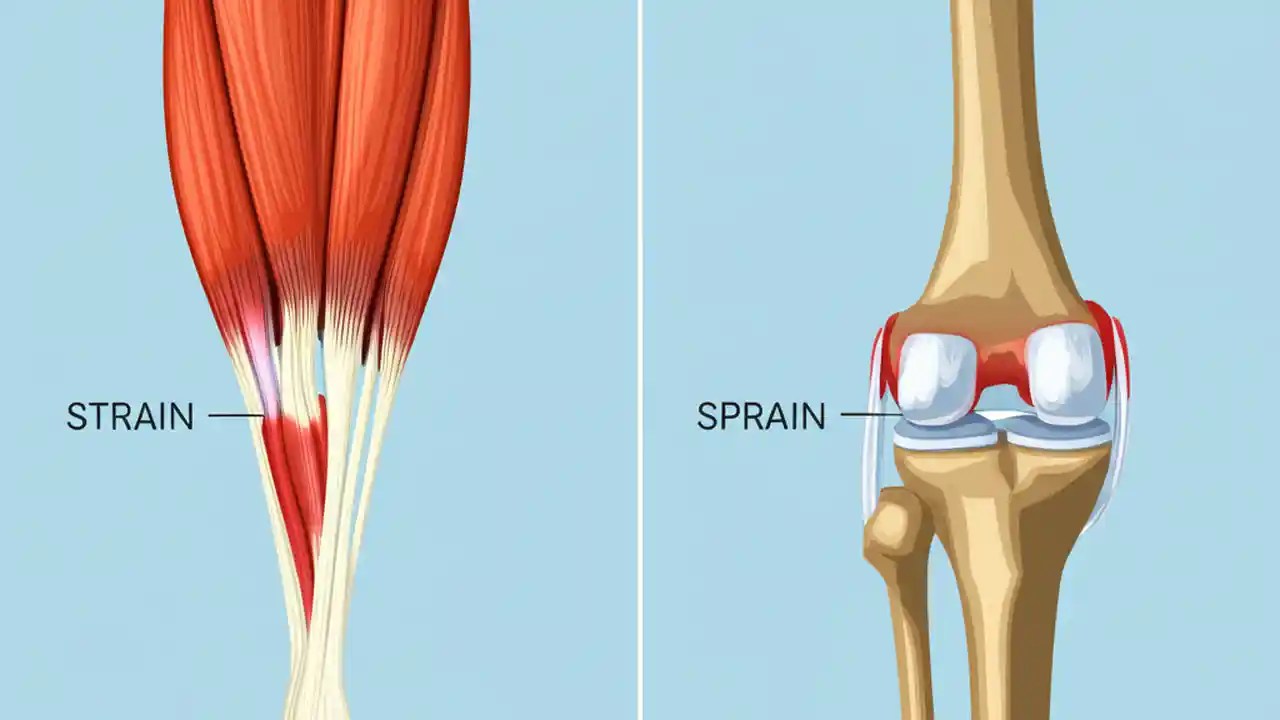 STRAIN

SPRAIN