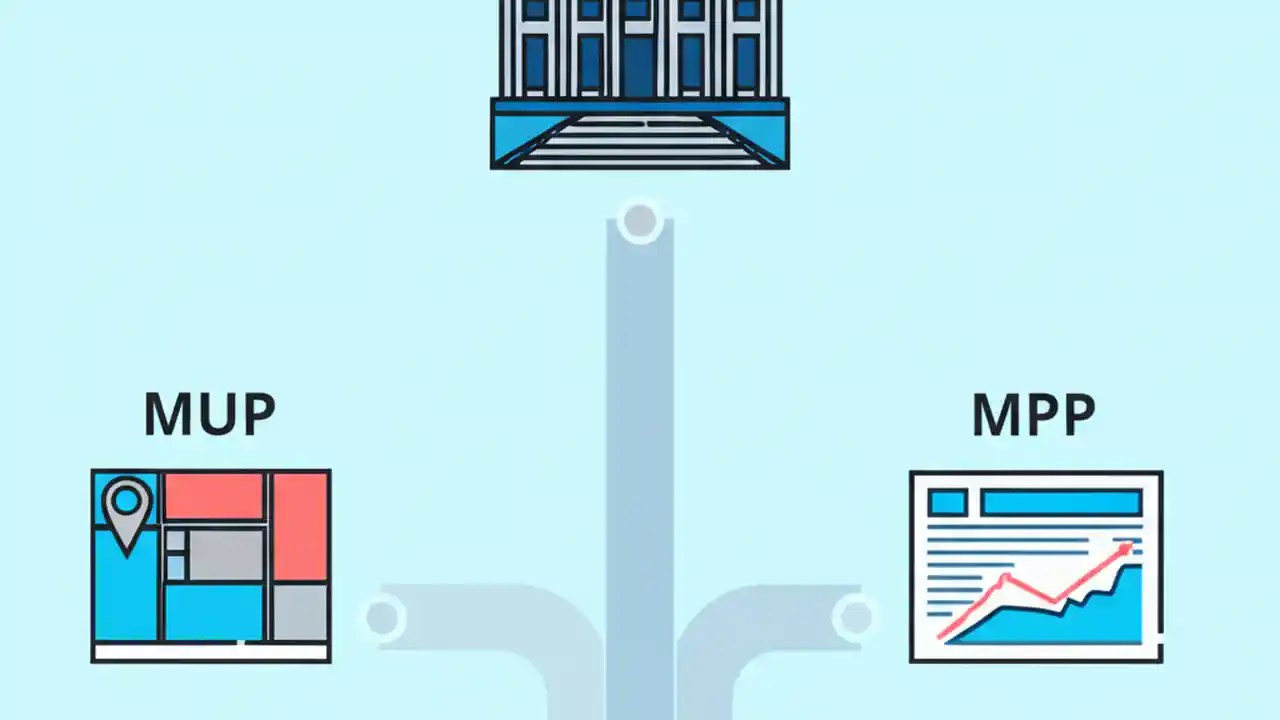 MUP

MPP