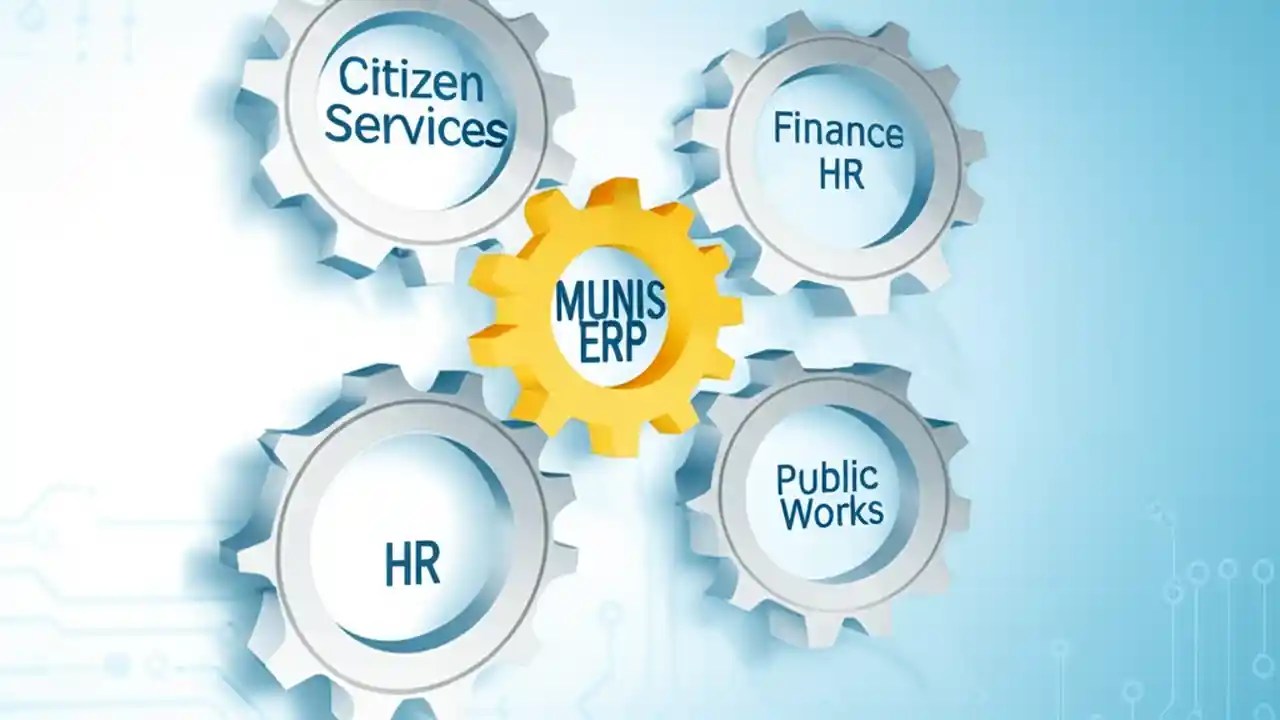 Citizen Services

Finance HR

MUNIS ERP

HR

Public Works