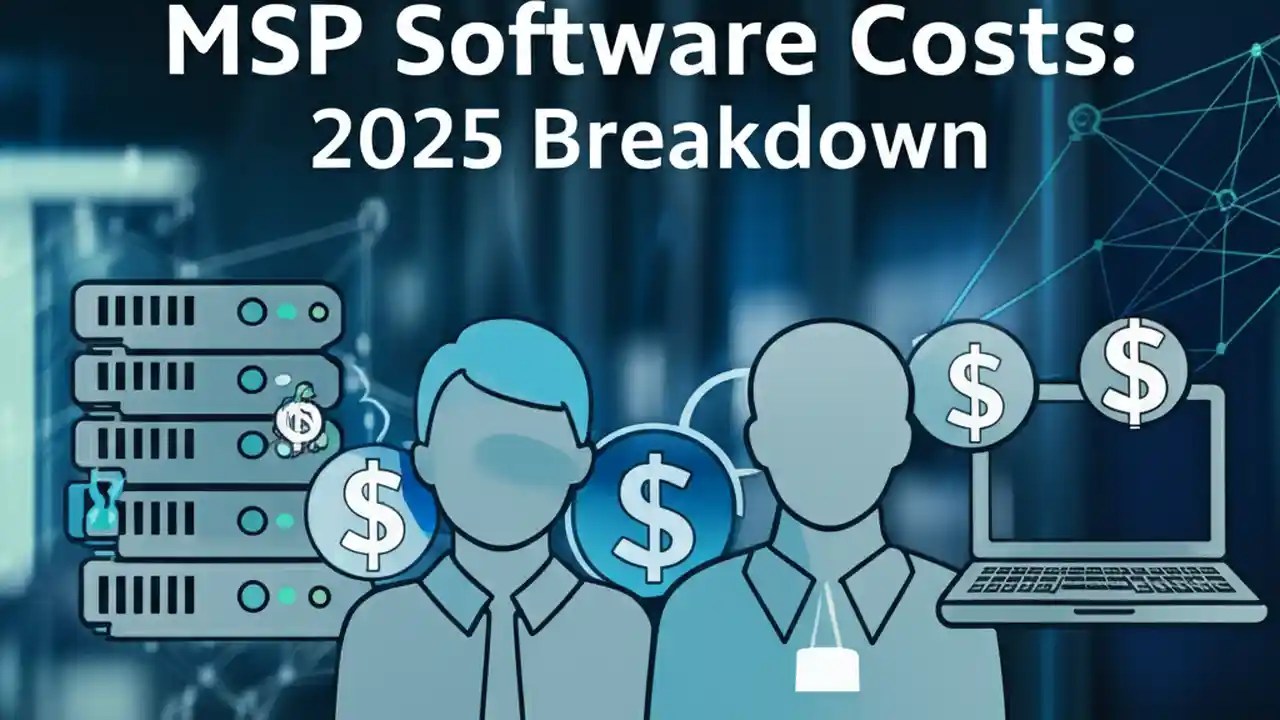 MSP Software Costs:
2025 Breakdown

$
$
$
$