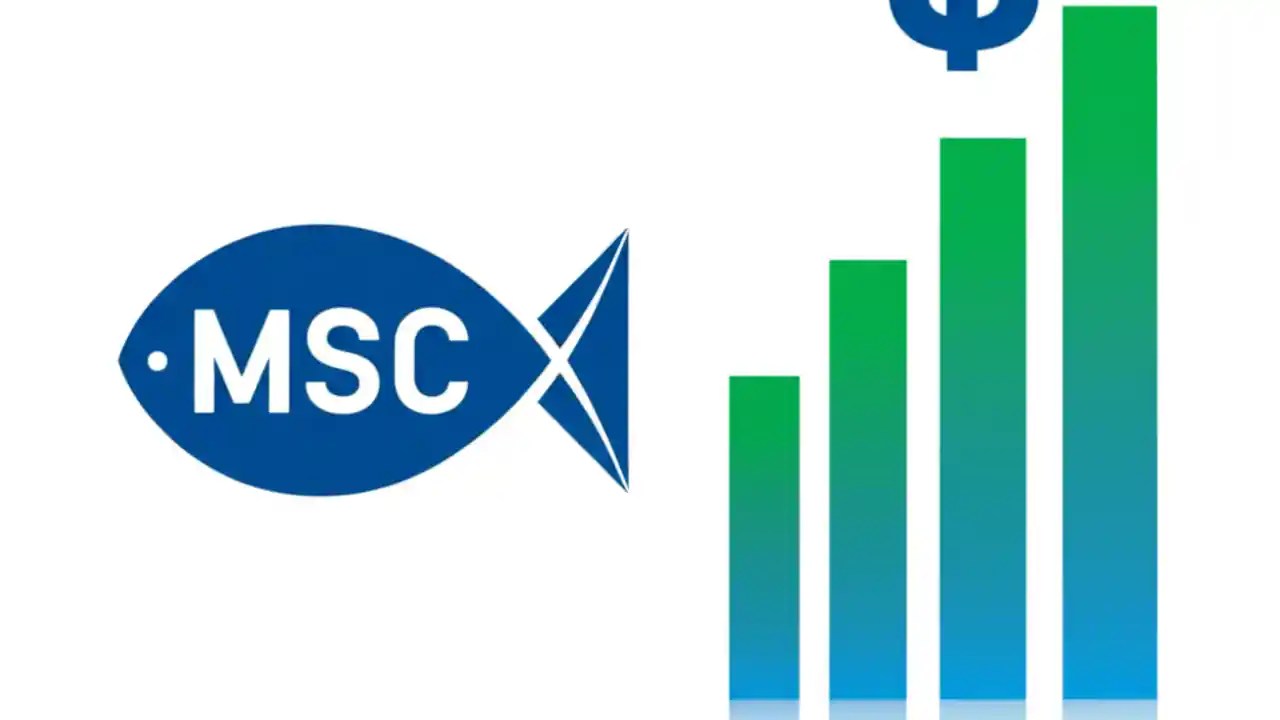 MSC