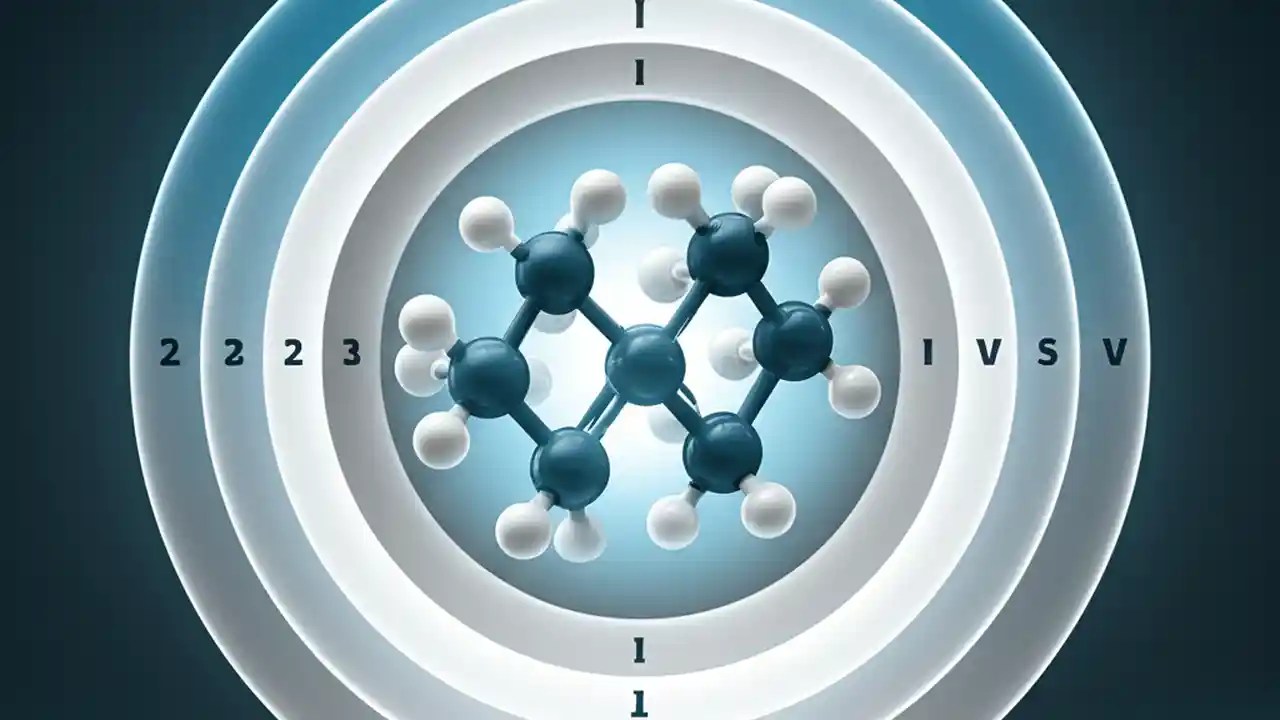 I
I
2 2 2 3
I V S V
1
1