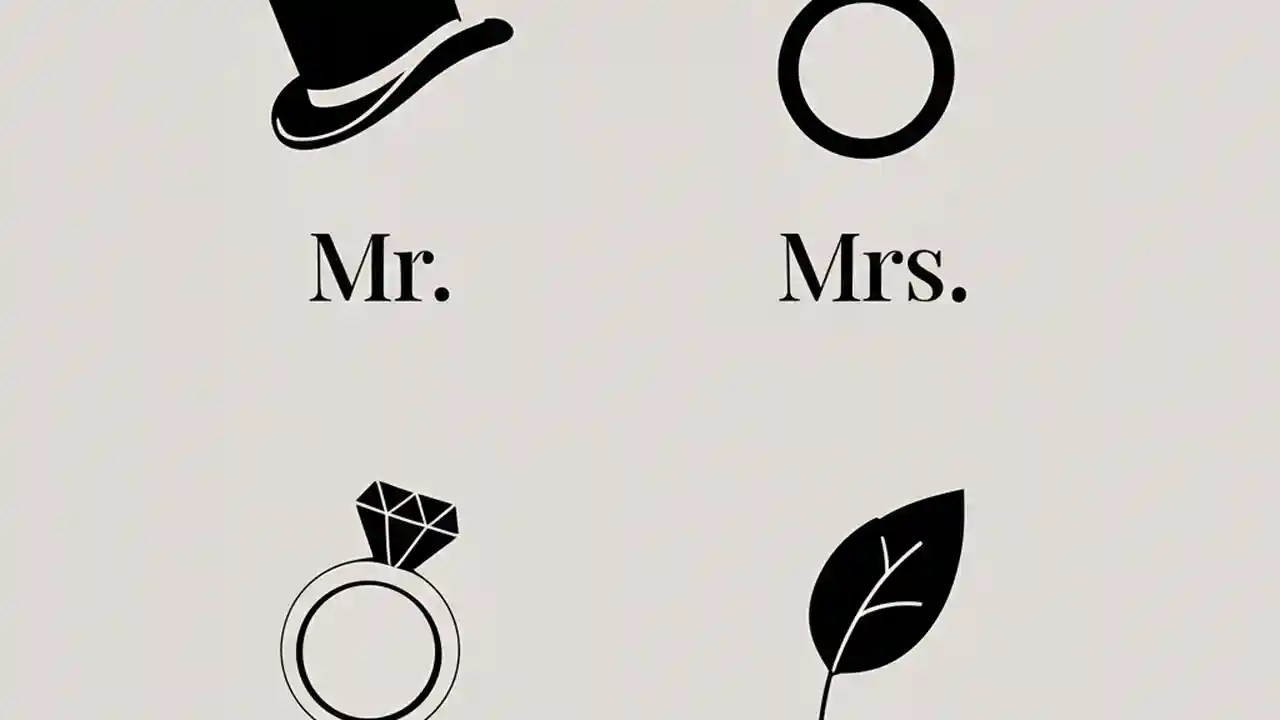 Mr.

Mrs.