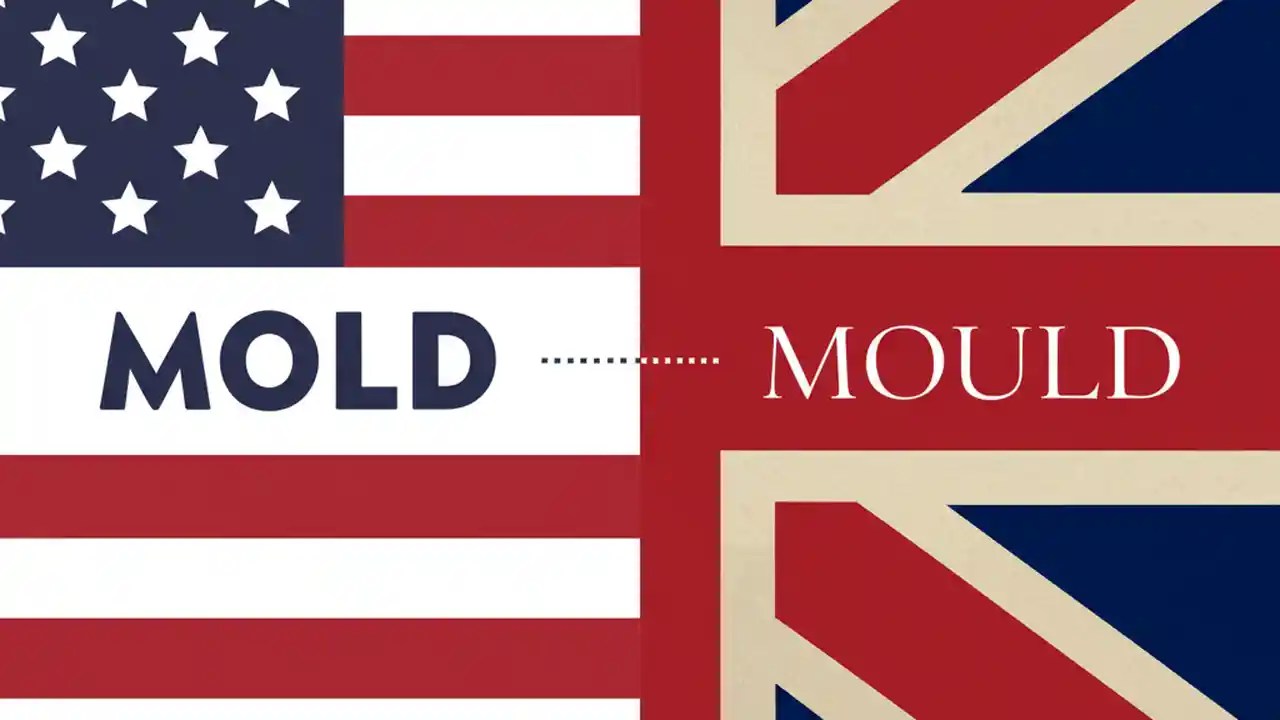 MOLD

MOULD