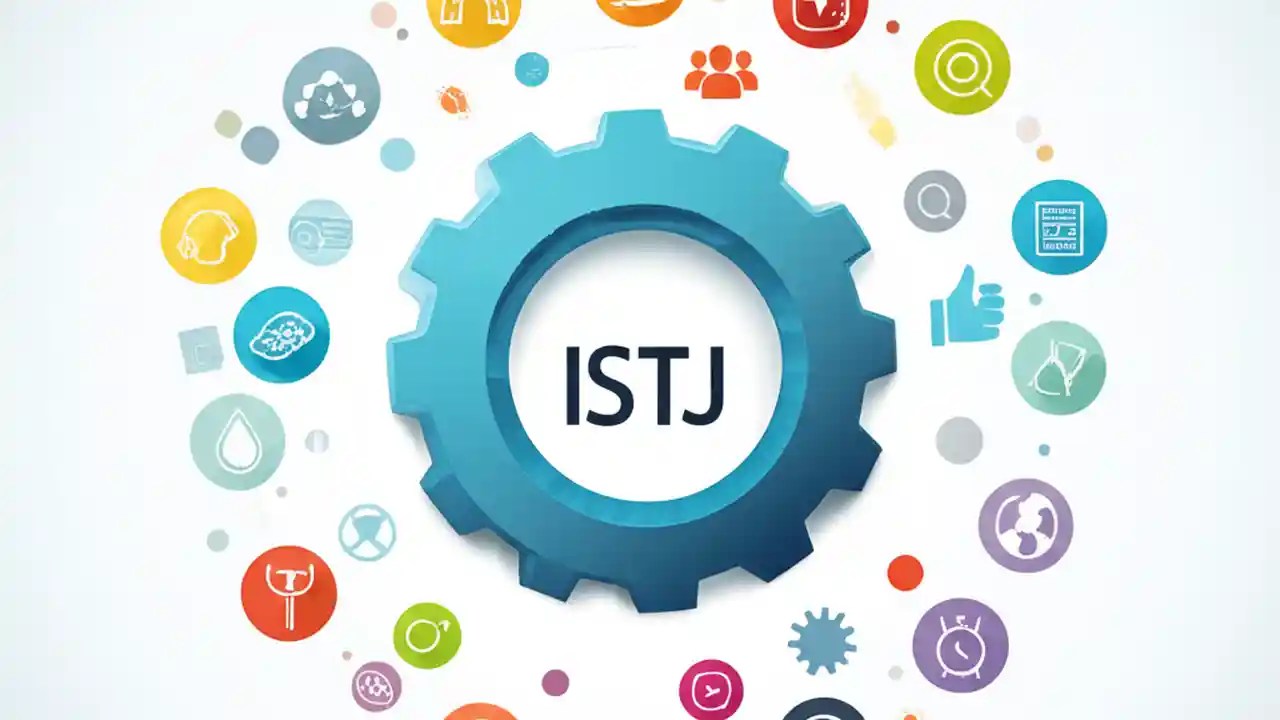 ISTJ