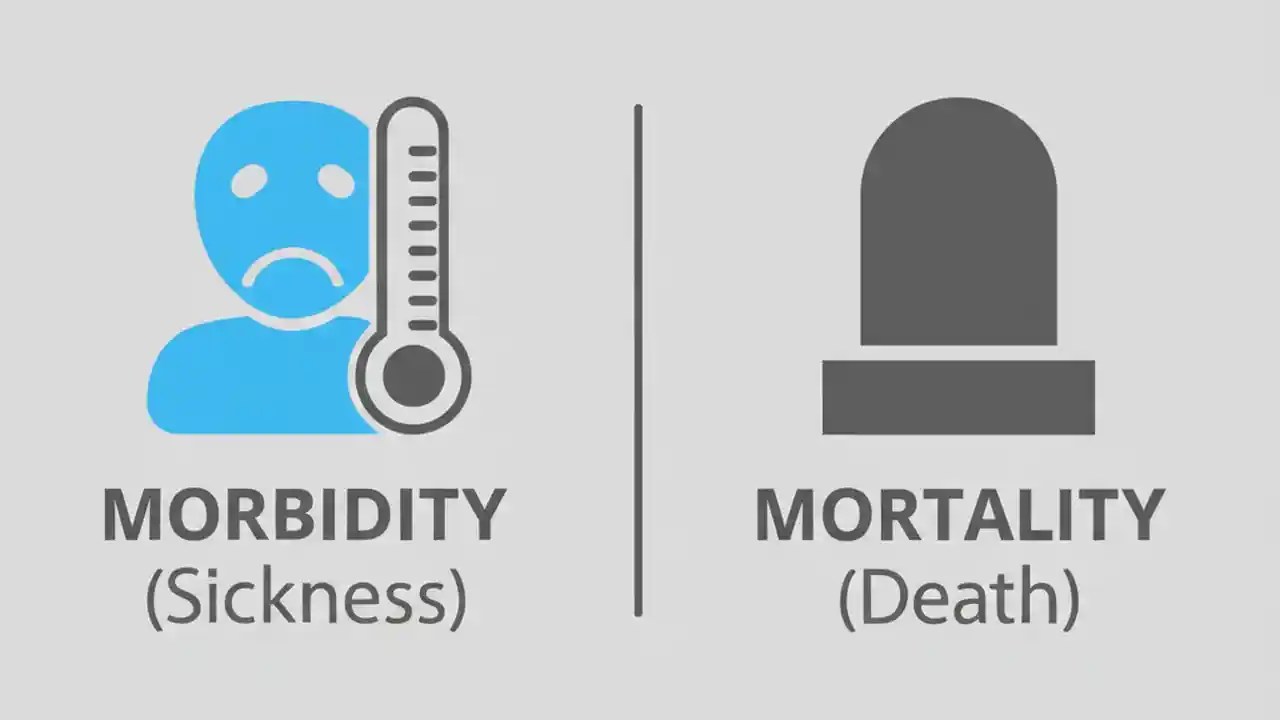 MORBIDITY
(Sickness)

MORTALITY
(Death)