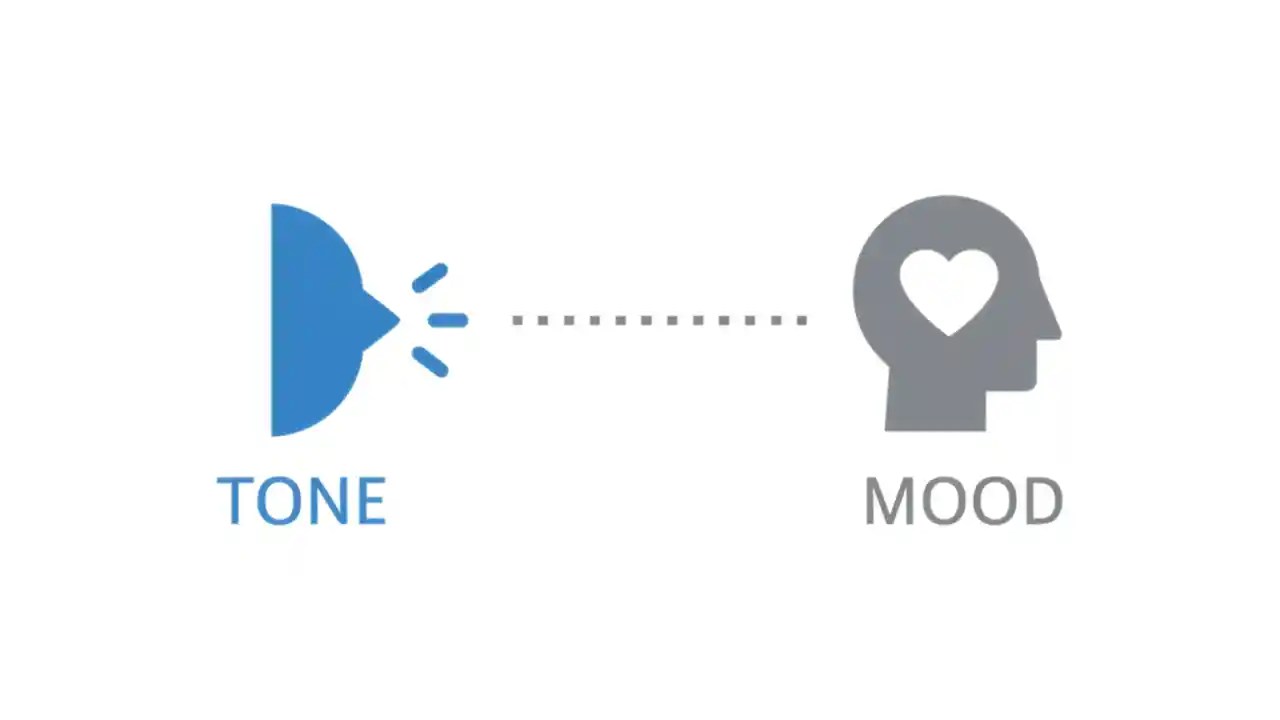 TONE

MOOD