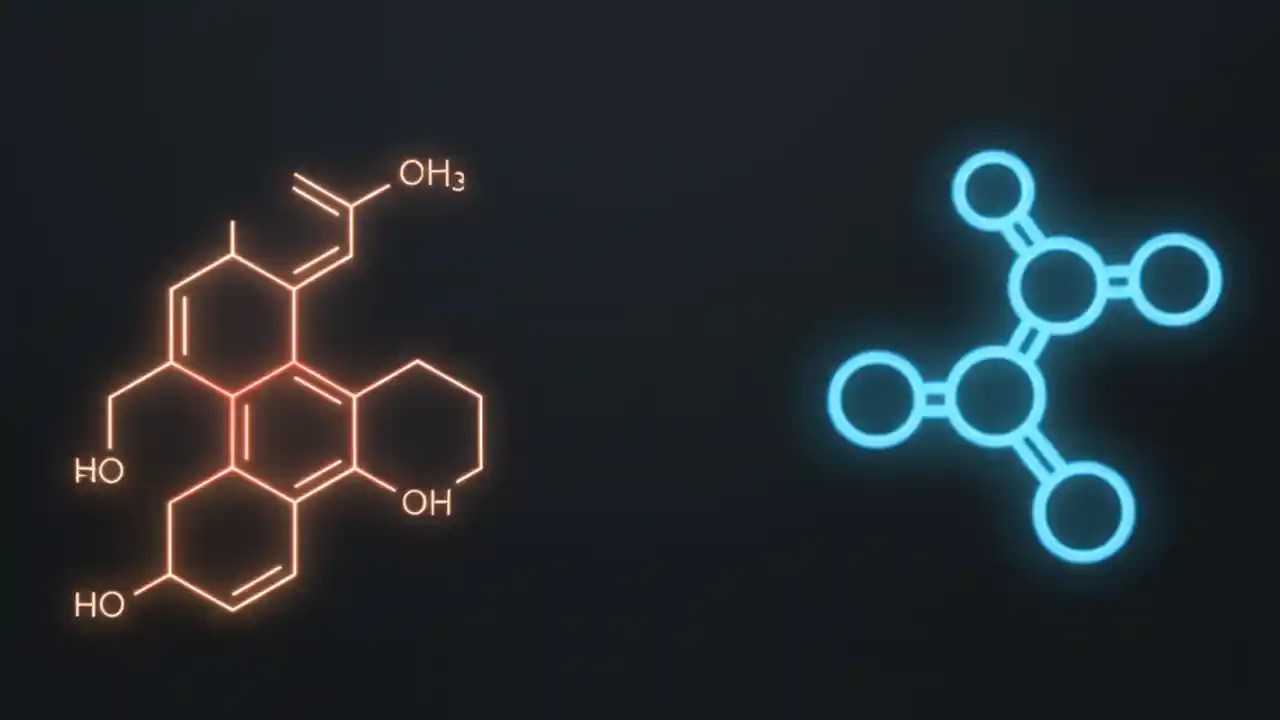 $OH_3$

HO

OH

HO