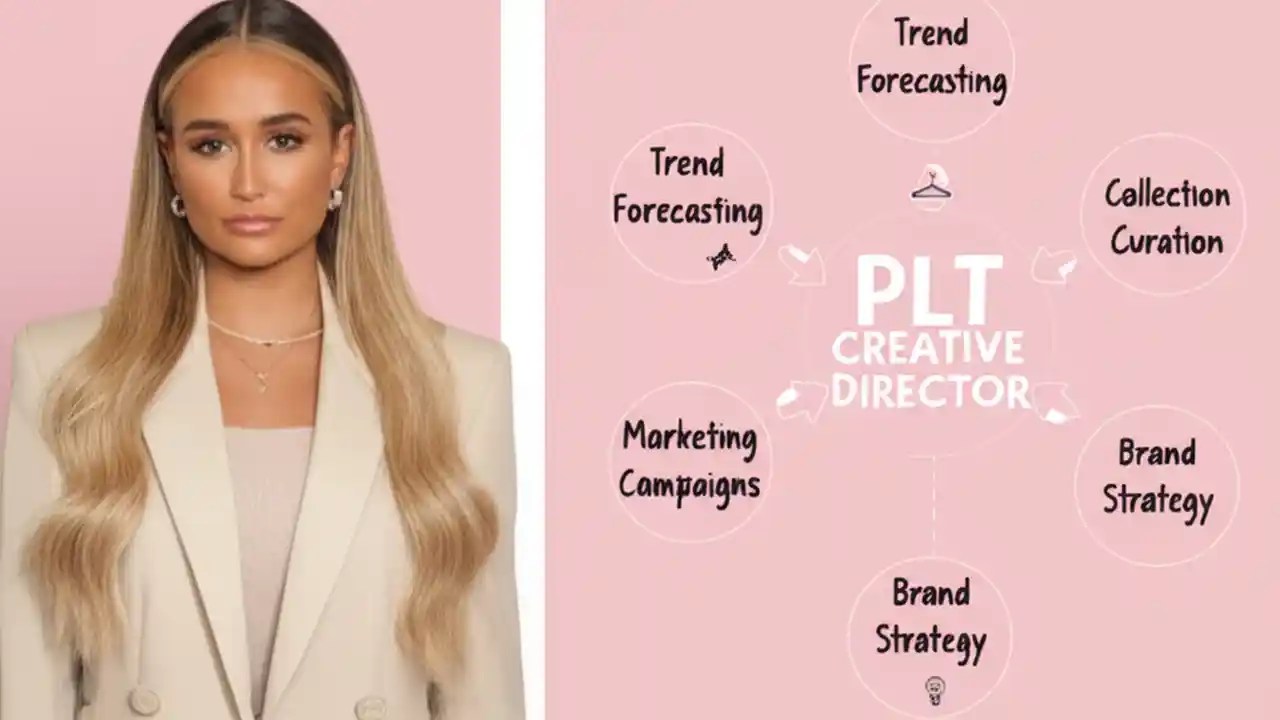 Trend Forecasting

Trend Forecasting

Collection Curation

PLT
CREATIVE
DIRECTOR

Marketing Campaigns

Brand Strategy

Brand Strategy