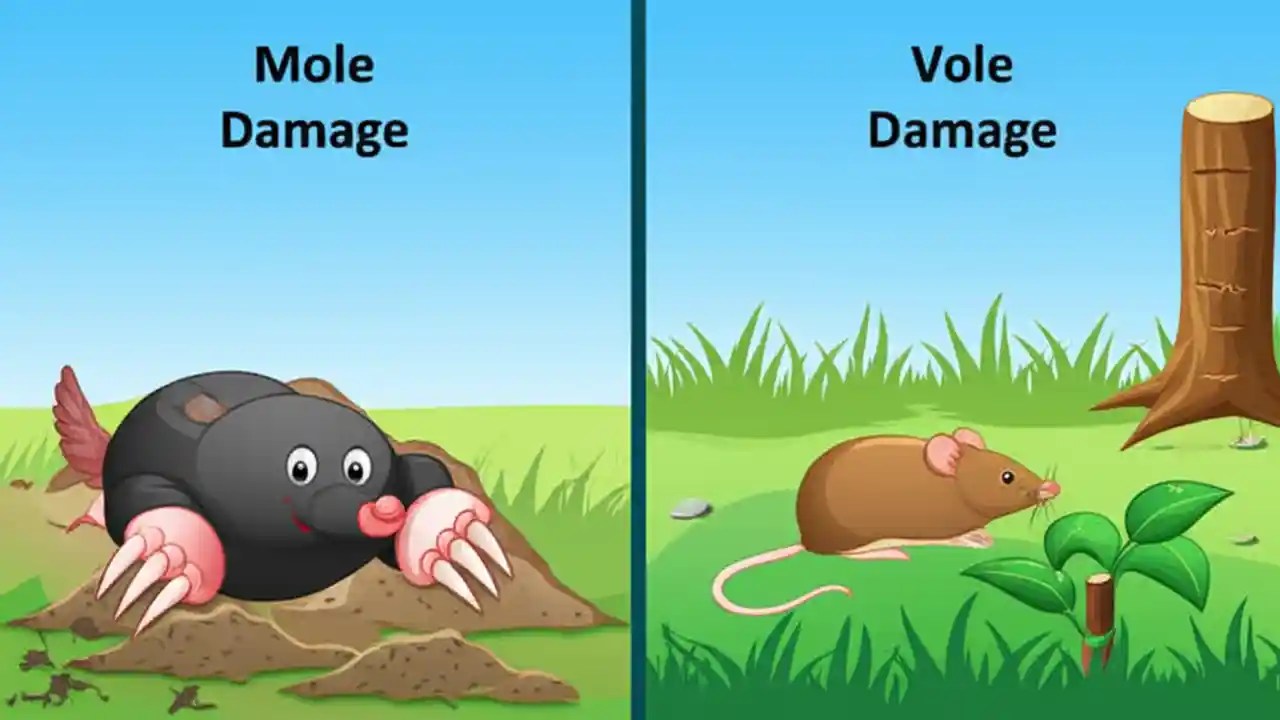 Mole Damage

Vole Damage