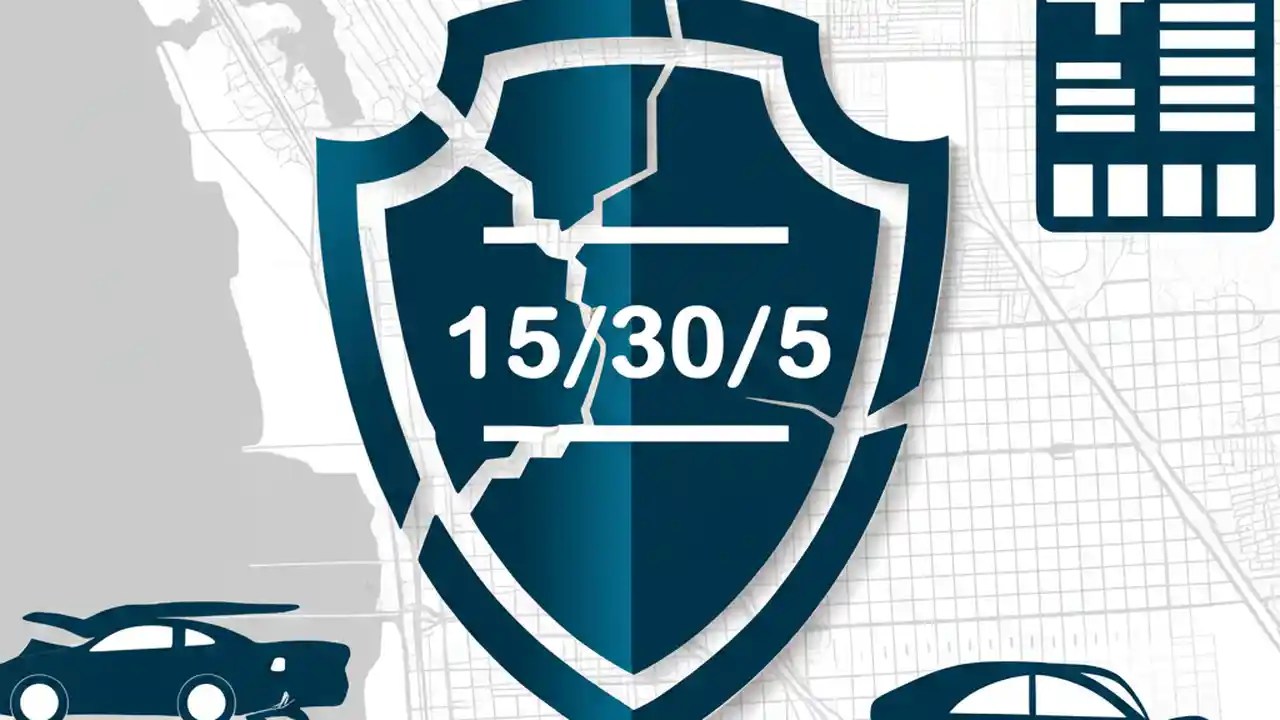 15/30/5