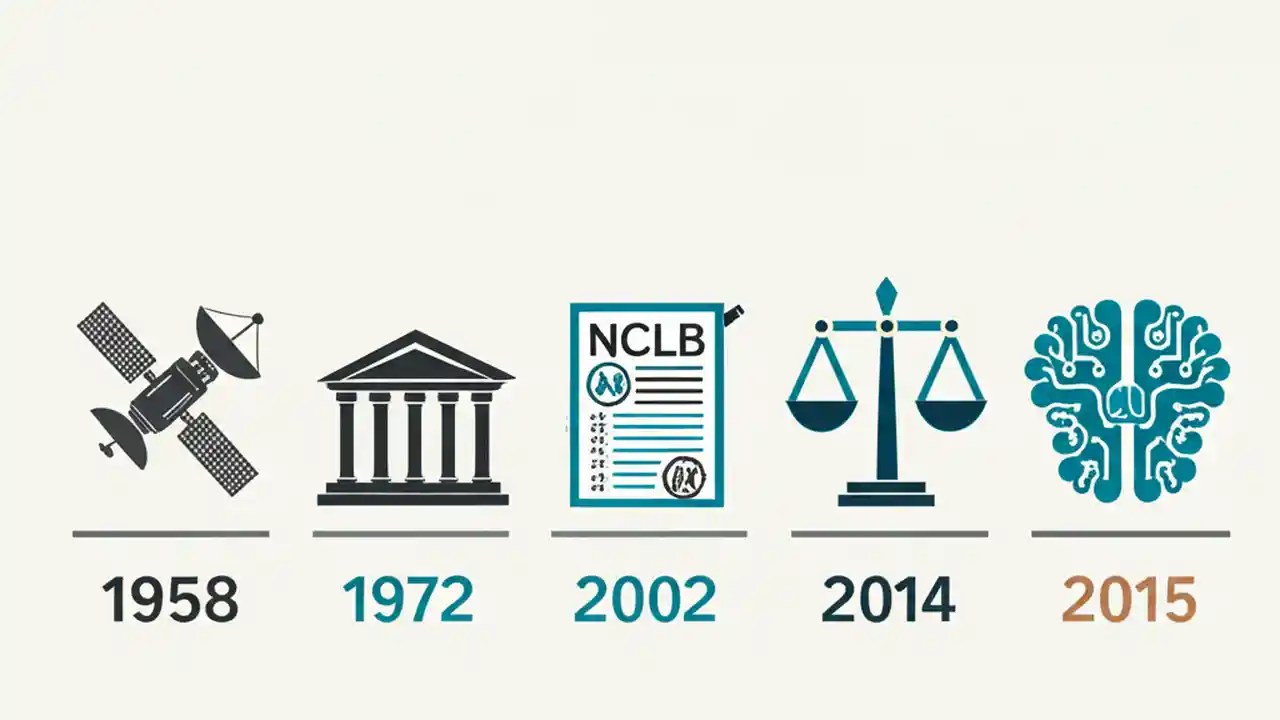 NCLB

1958

1972

2002

2014

2015