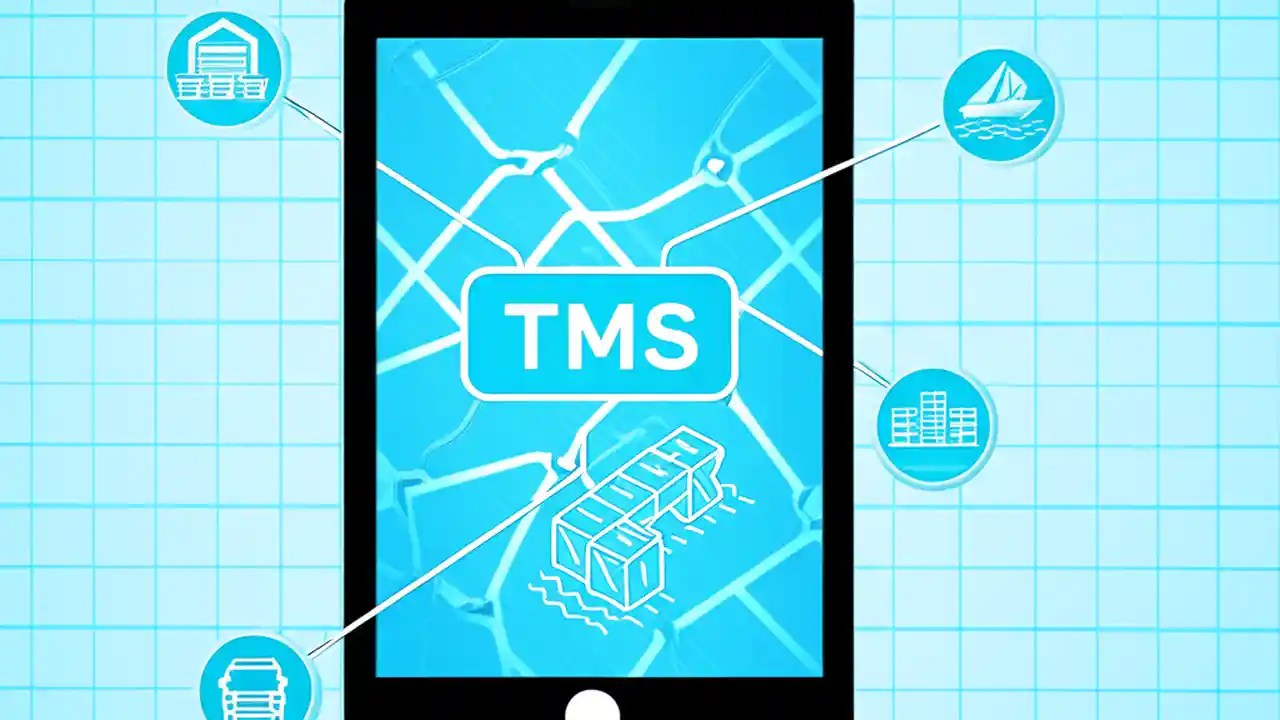 TMS