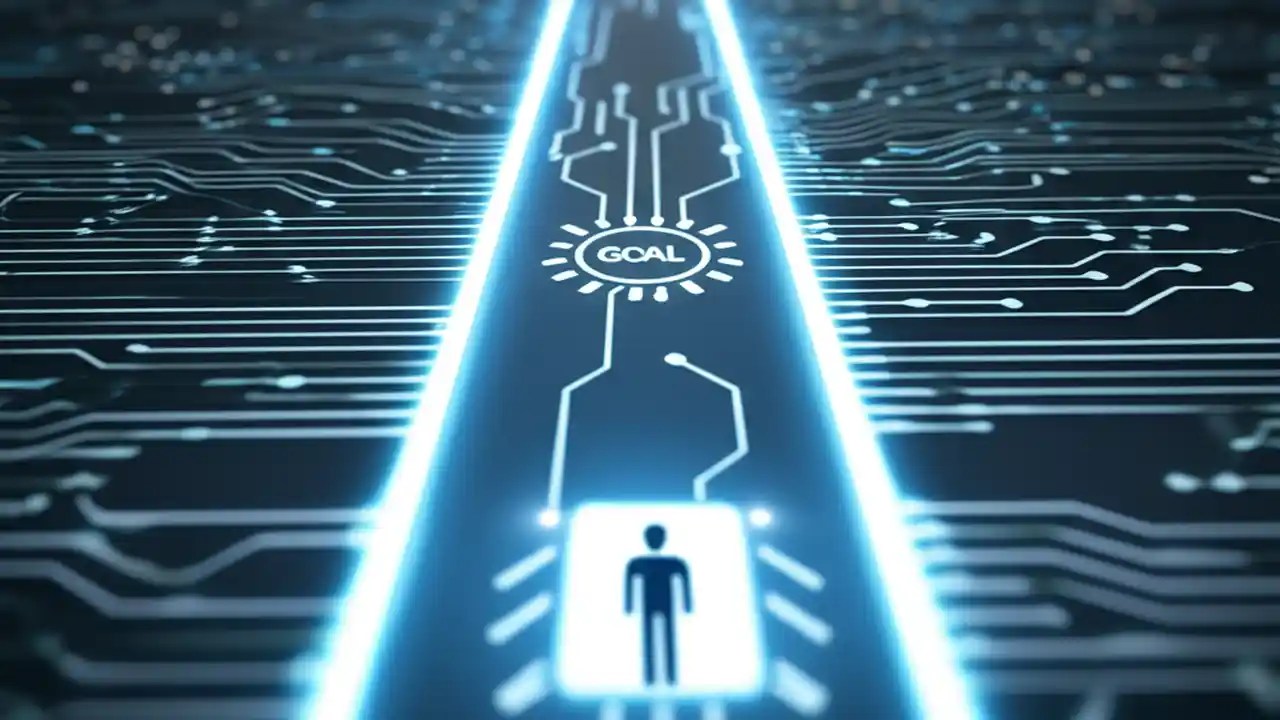 GOAL