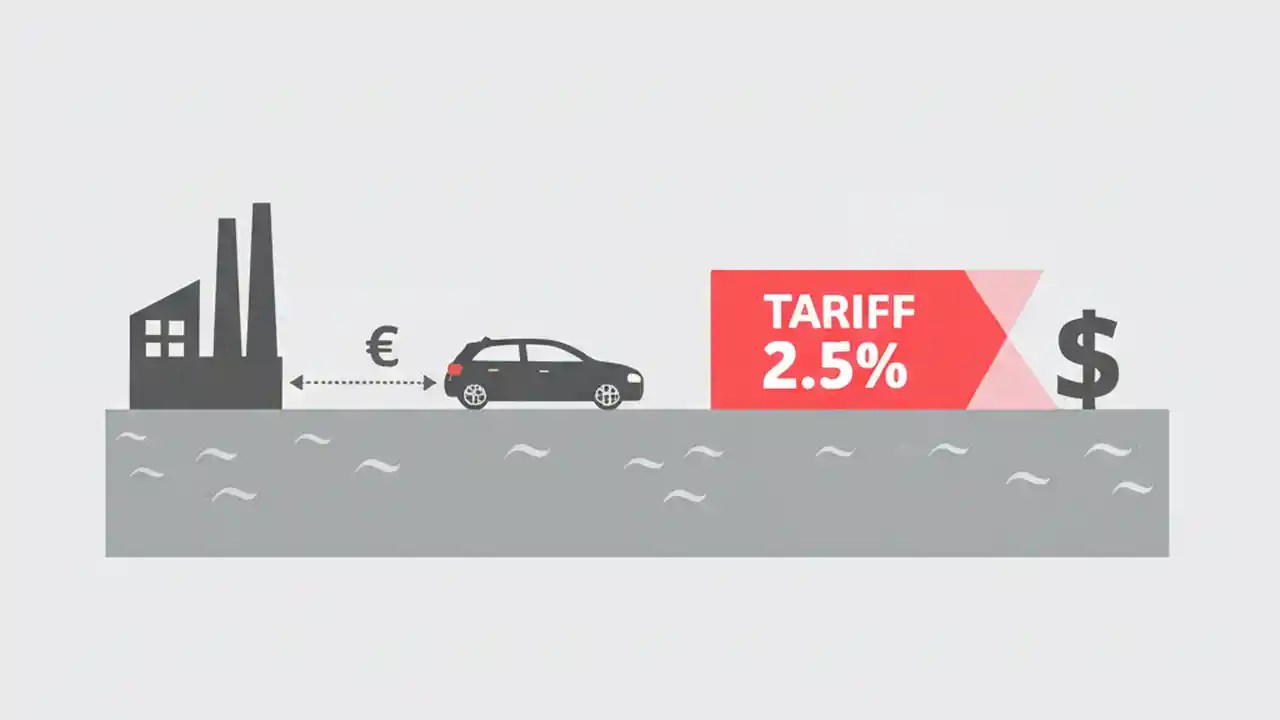 €

TARIFF
2.5%

$