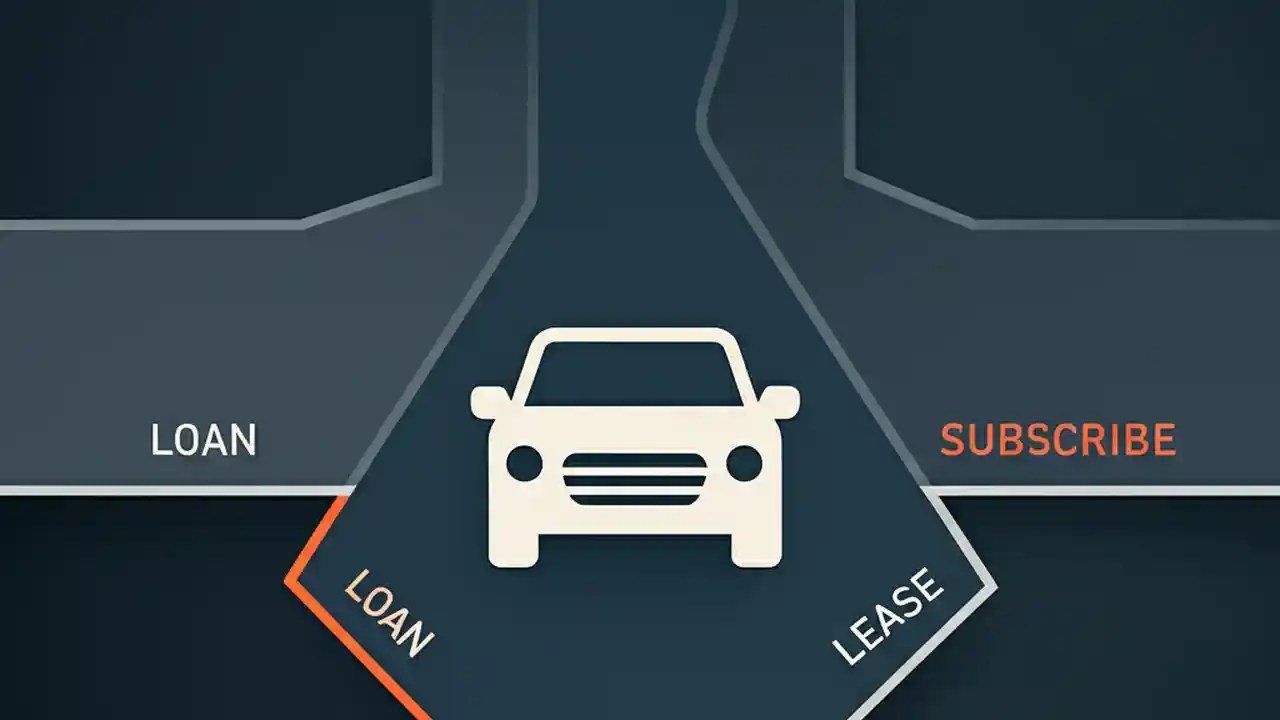 LOAN

SUBSCRIBE

LOAN

LEASE