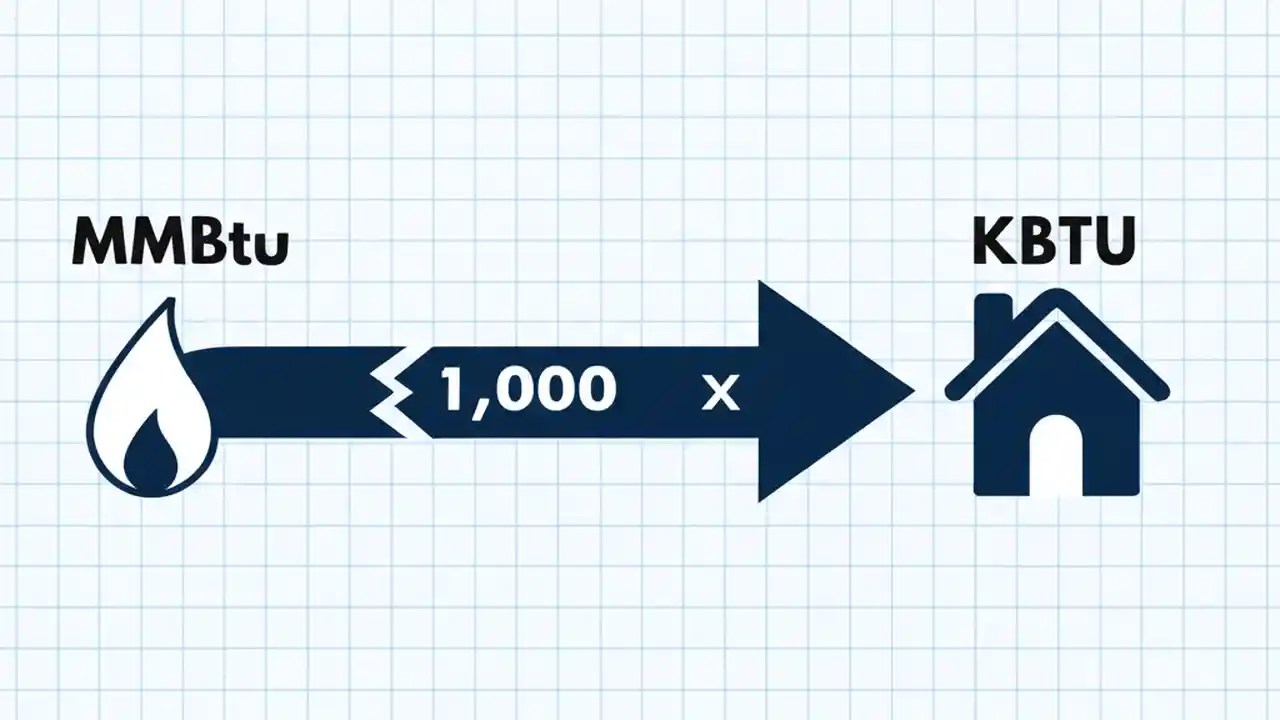 MMBtu

1,000 x

KBTU