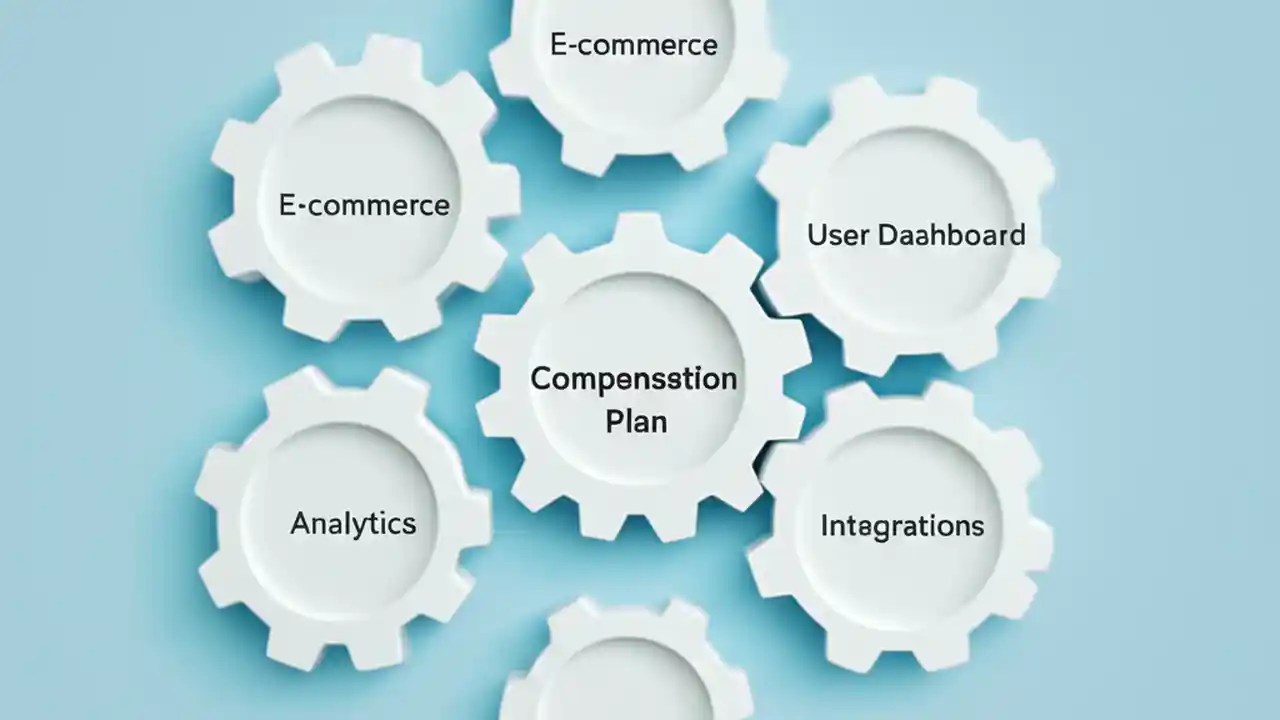 E-commerce

E-commerce

User Daahboard

Compensstion Plan

Analytics

Integrations