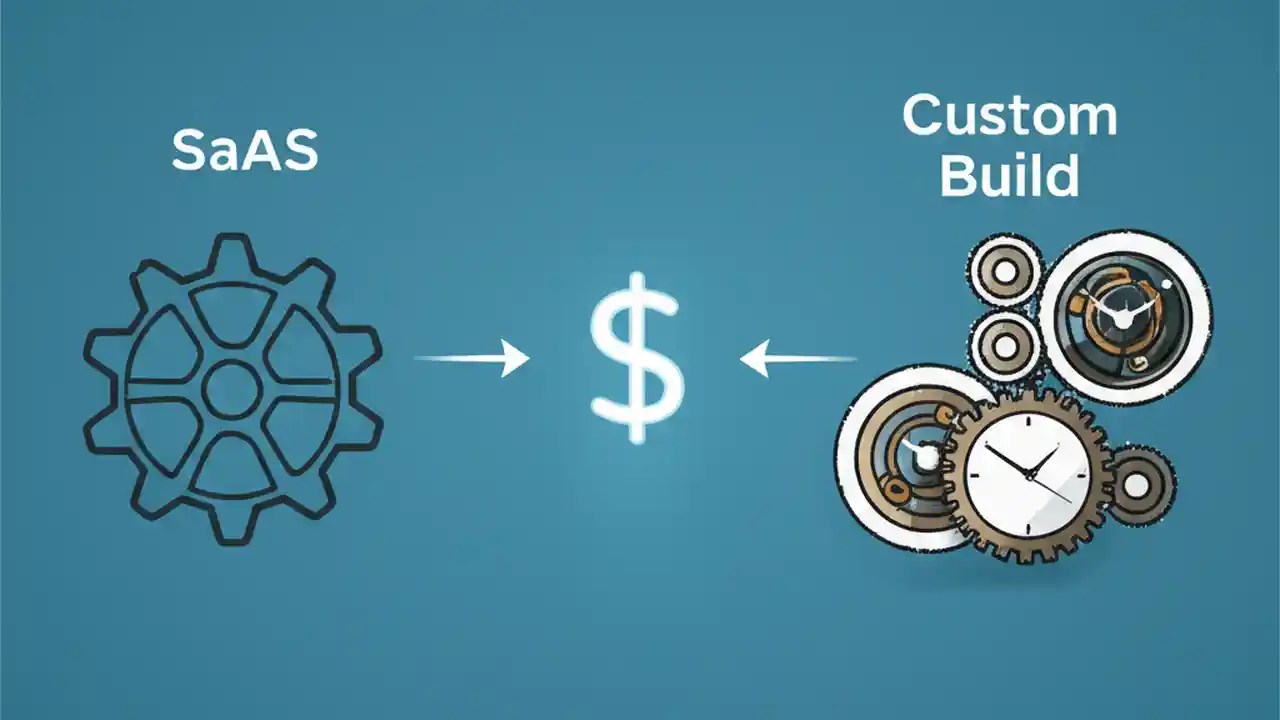 SaAS

$

Custom Build