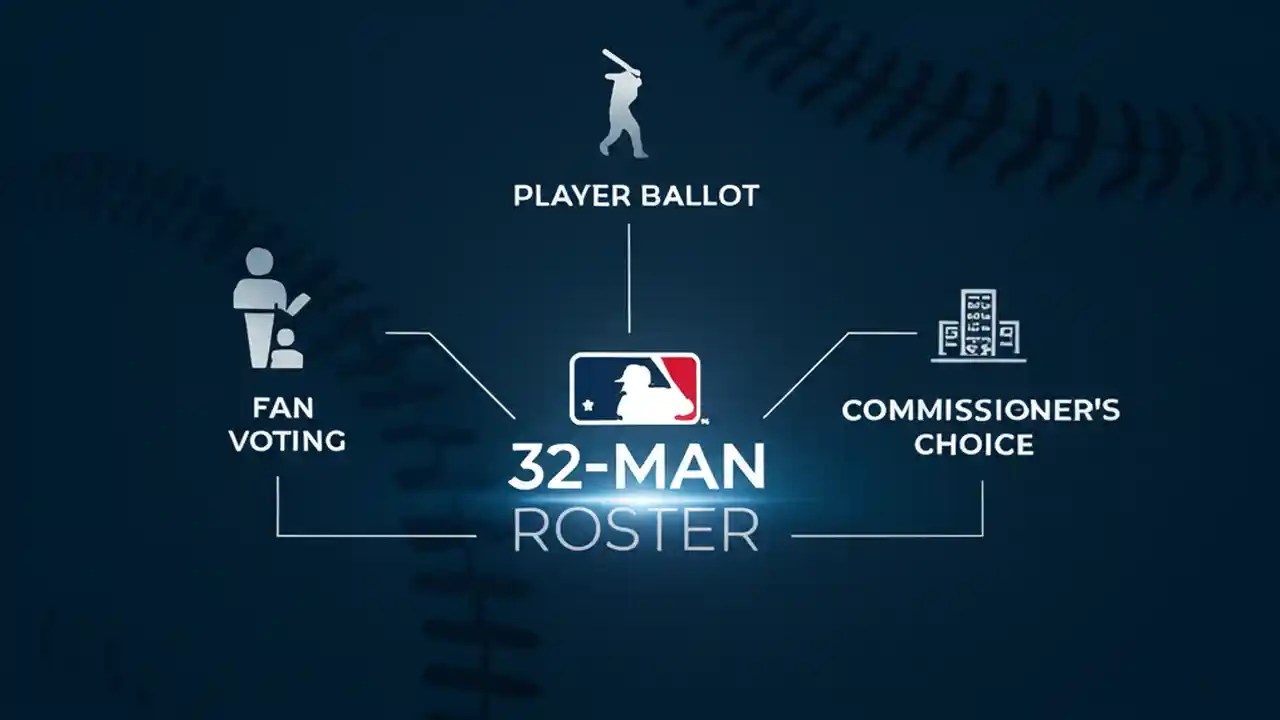 PLAYER BALLOT

FAN VOTING

32-MAN ROSTER

COMMISSIONER'S CHOICE