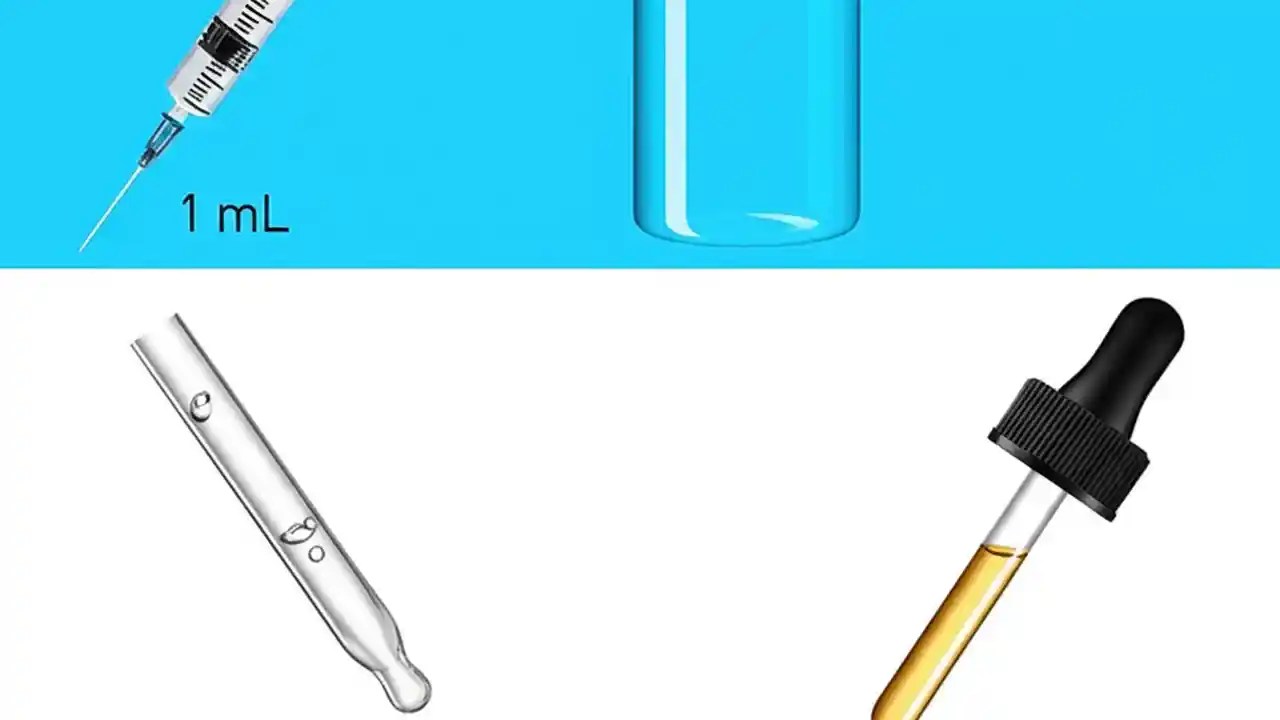 1 mL