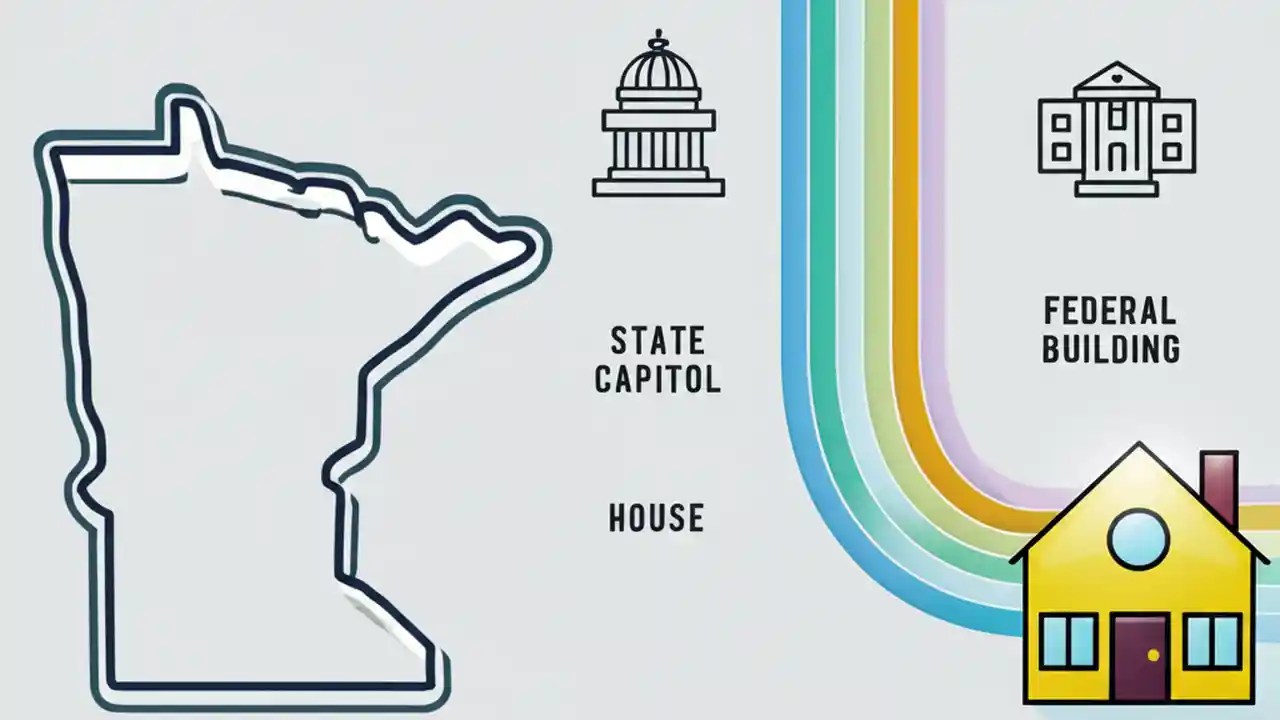 STATE CAPITOL

HOUSE

FEDERAL BUILDING