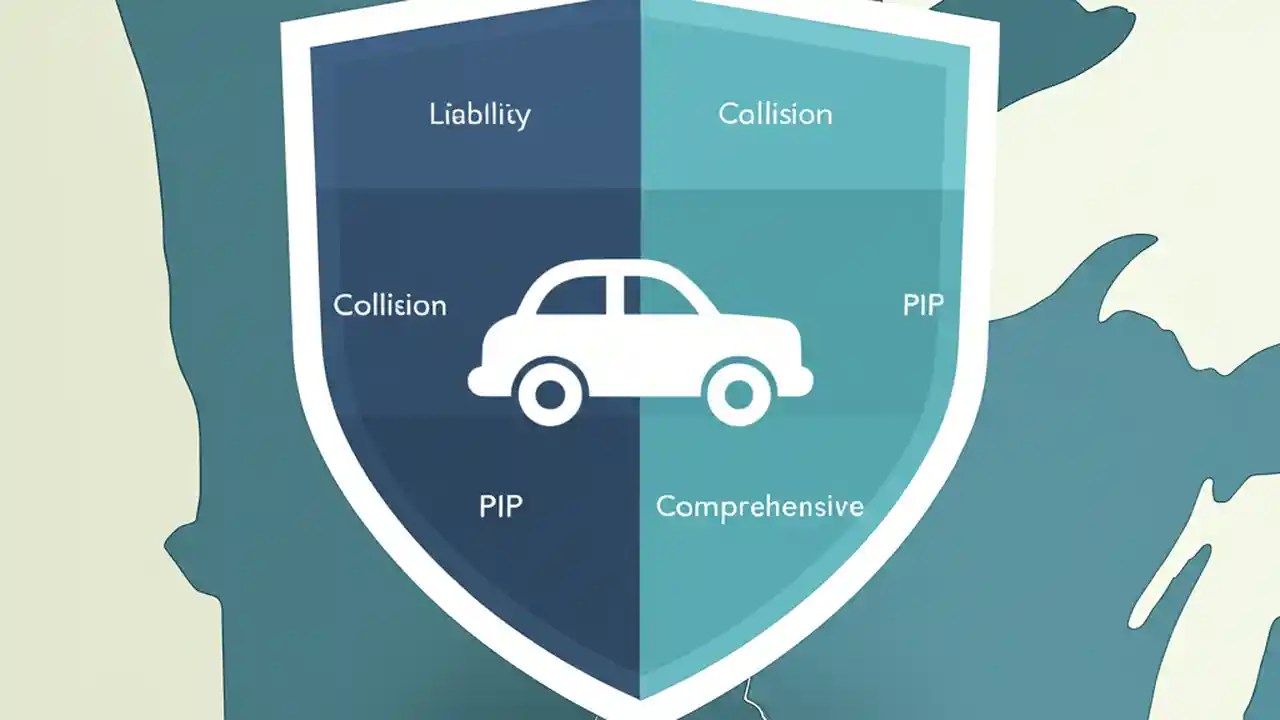 Liabllity

Collision

Collision

PIP

PIP

Comprehensive