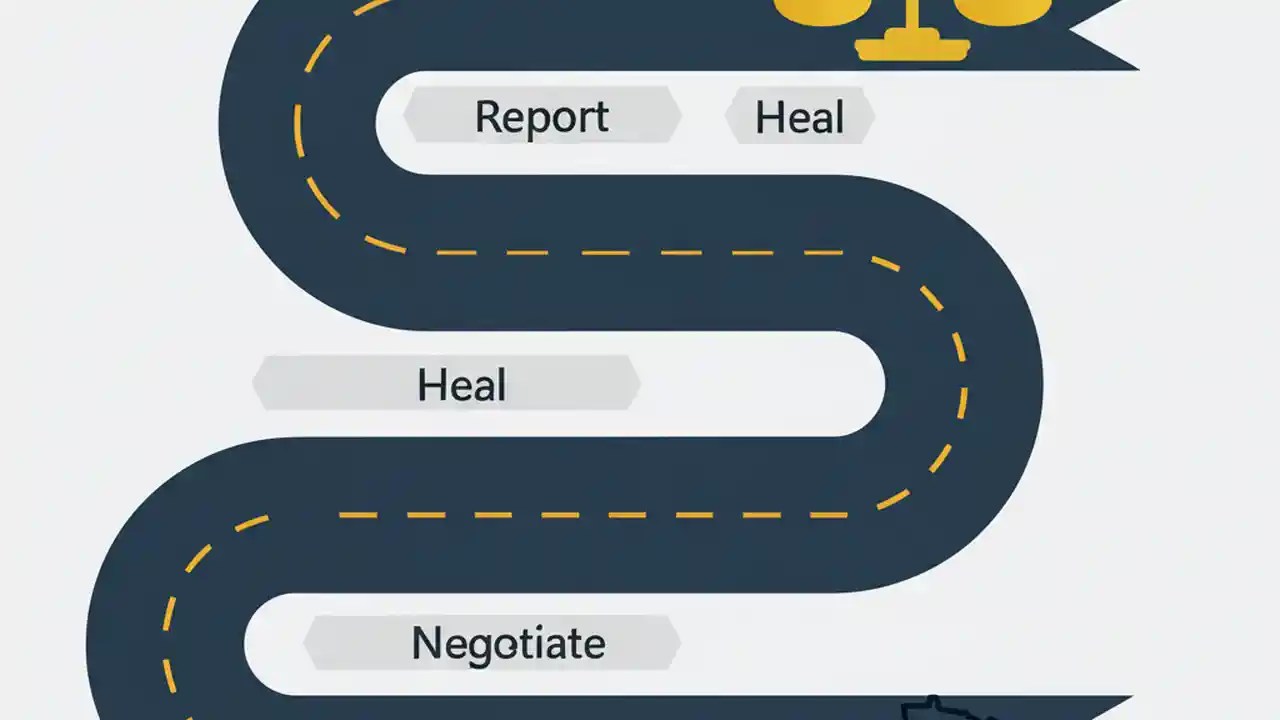 Report

Heal

Heal

Negotiate