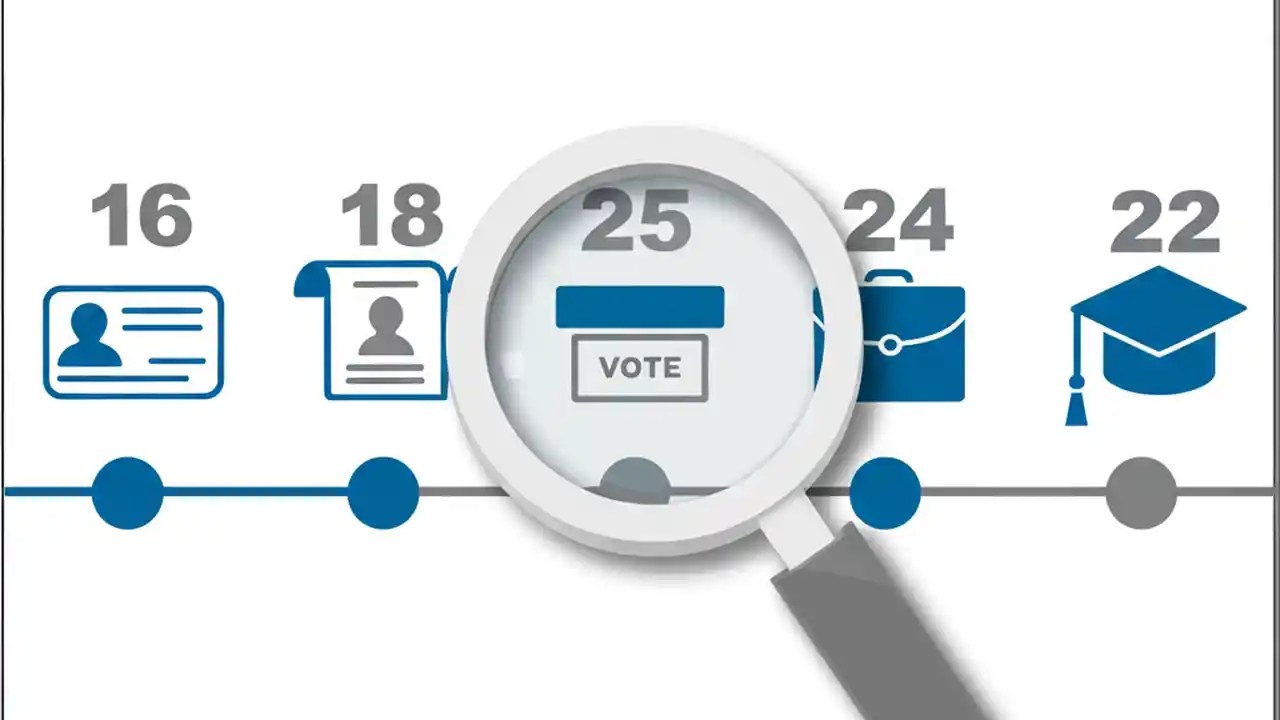 16

18

25

VOTE

24

22