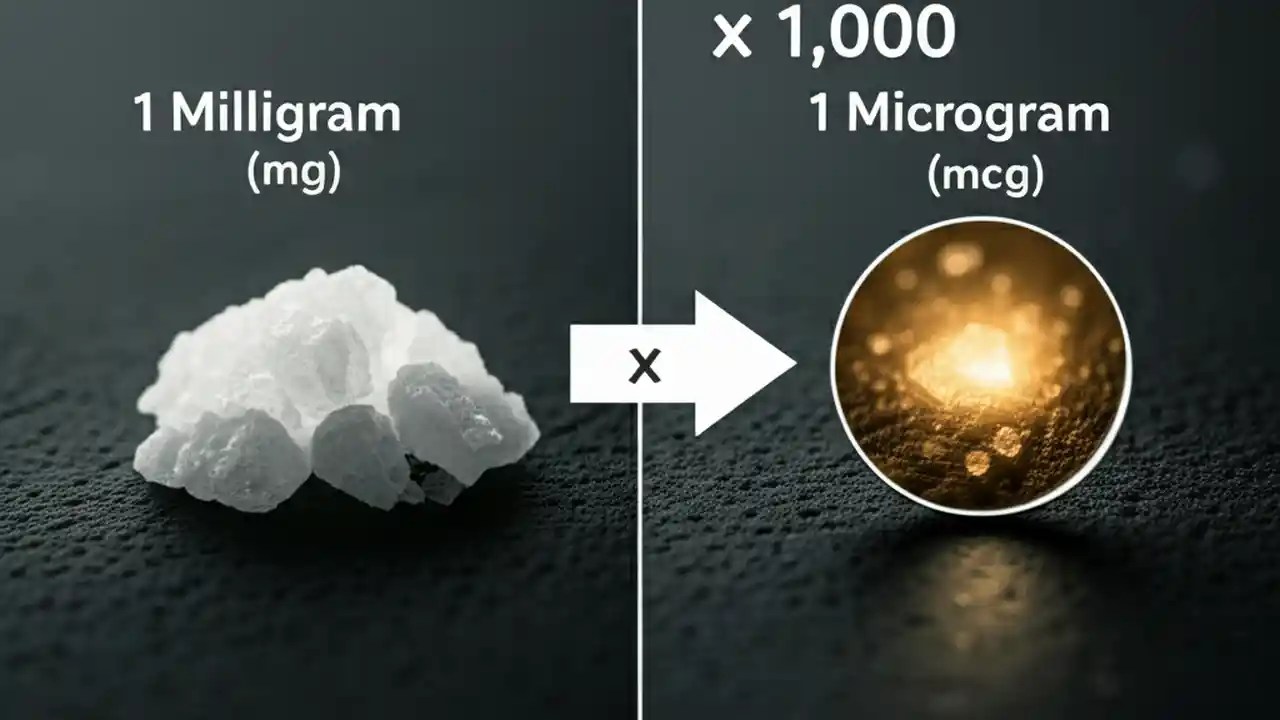 1 Milligram
(mg)

x

x 1,000

1 Microgram
(mcg)