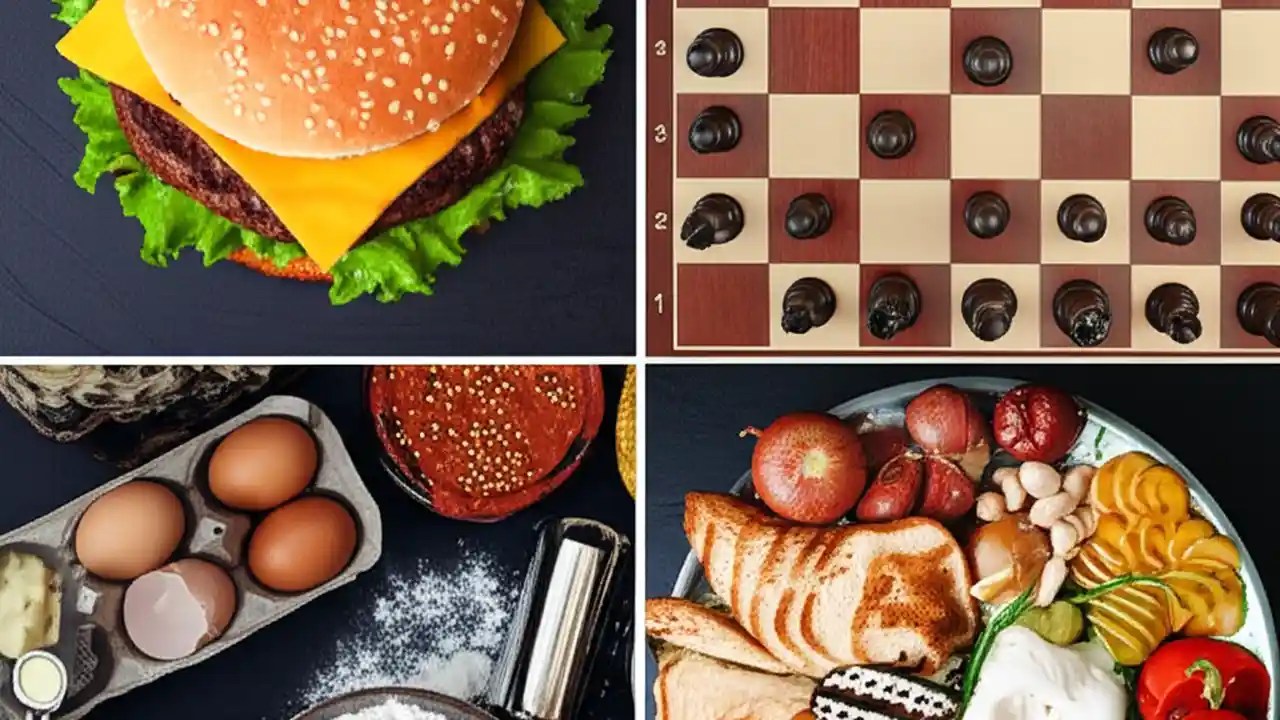 3
3
2
1