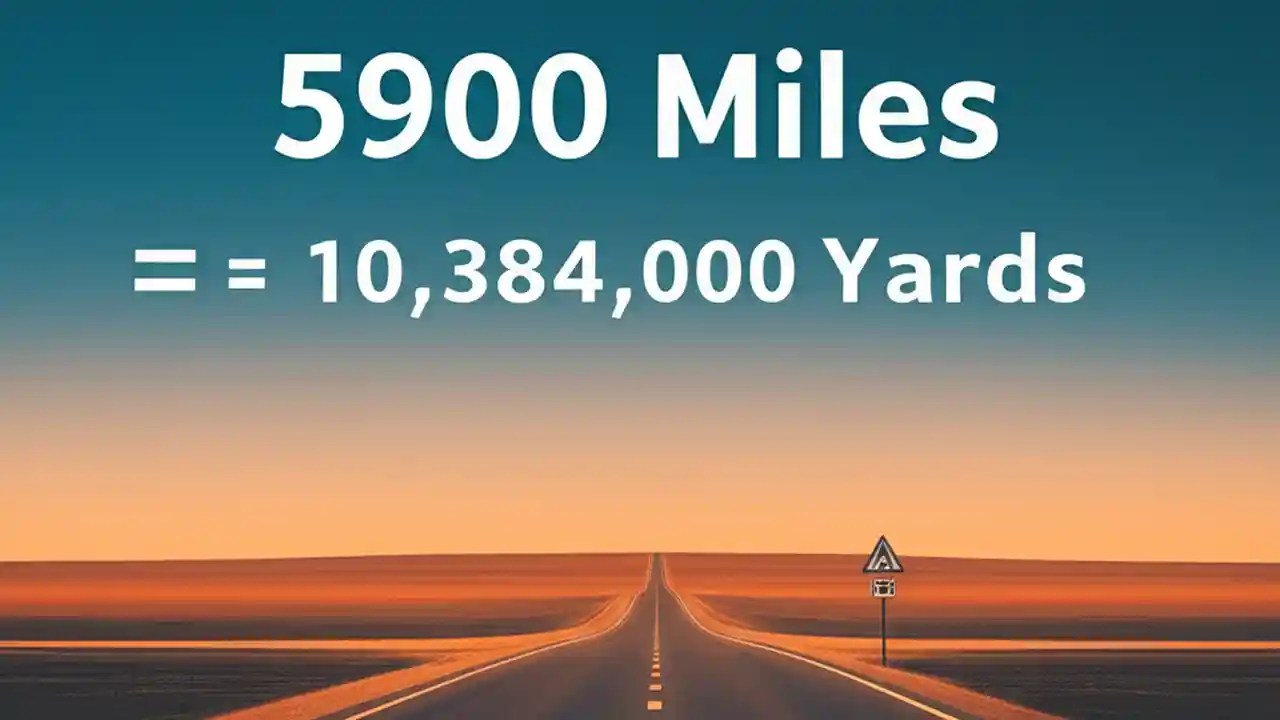 5900 Miles

= = 10,384,000 Yards